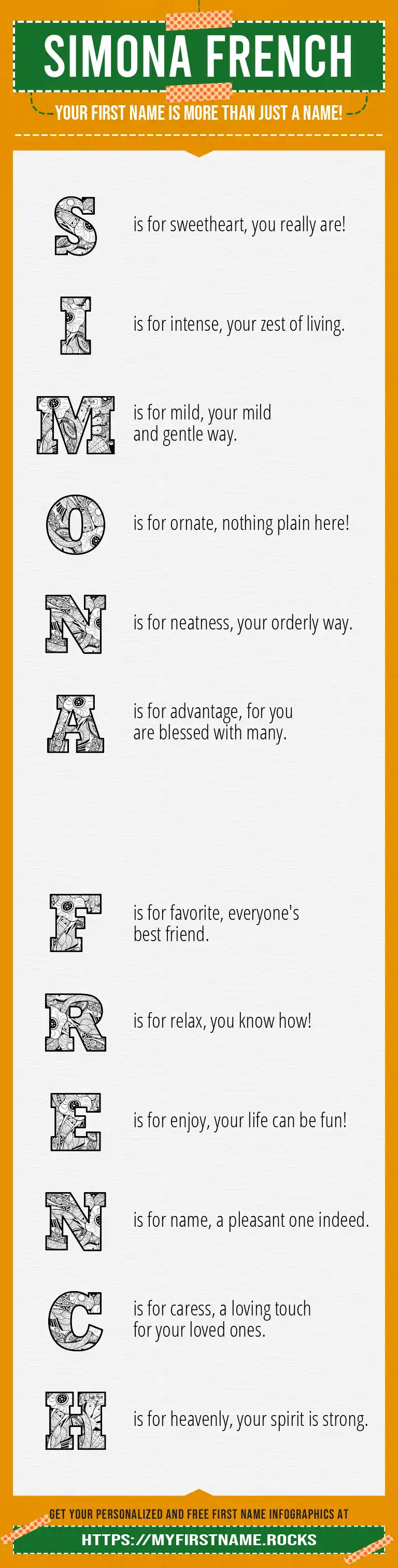 SIMONA FRENCH

YOUR FIRST NAME IS MORE THAN JUST A NAME!

S is for sweetheart, you really are!

I is for intense, your zest of living.

M is for mild, your mild and gentle way.

O is for ornate, nothing plain here!

N is for neatness, your orderly way.

A is for advantage, for you are blessed with many.

F is for favorite, everyone's best friend.

R is for relax, you know how!

E is for enjoy, your life can be fun!

N is for name, a pleasant one indeed.

C is for caress, a loving touch for your loved ones.

H is for heavenly, your spirit is strong.

GET YOUR PERSONALIZED AND FREE FIRST NAME INFOGRAPHICS AT

HTTPS://MYFIRSTNAME.ROCKS