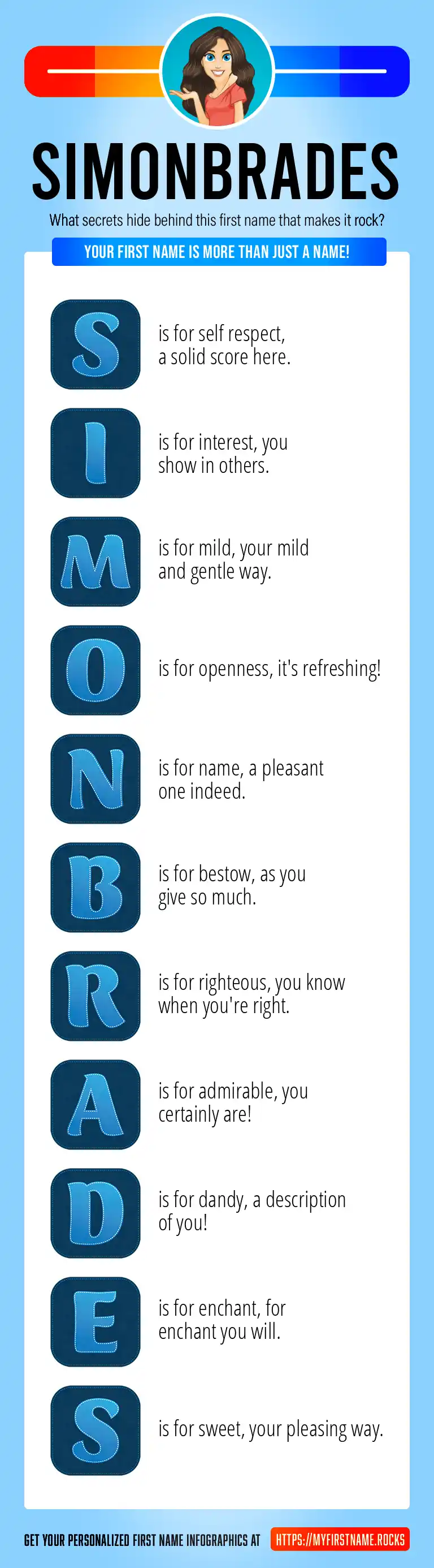 SIMONBRADES

What secrets hide behind this first name that makes it rock?

YOUR FIRST NAME IS MORE THAN JUST A NAME!

S is for self respect, a solid score here.

I is for interest, you show in others.

M is for mild, your mild and gentle way.

O is for openness, it's refreshing!

N is for name, a pleasant one indeed.

B is for bestow, as you give so much.

R is for righteous, you know when you're right.

A is for admirable, you certainly are!

D is for dandy, a description of you!

E is for enchant, for enchant you will.

S is for sweet, your pleasing way.

GET YOUR PERSONALIZED FIRST NAME INFOGRAPHICS AT HTTPS://MYFIRSTNAME.ROCKS