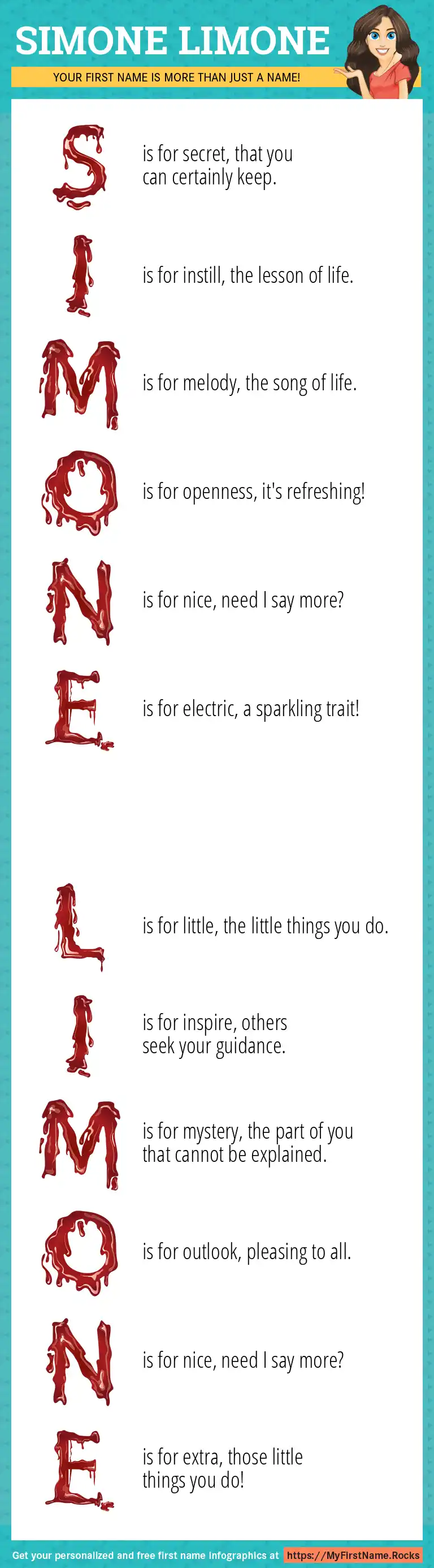 SIMONE LIMONE

YOUR FIRST NAME IS MORE THAN JUST A NAME!

S is for secret, that you can certainly keep.

I is for instill, the lesson of life.

M is for melody, the song of life.

O is for openness, it's refreshing!

N is for nice, need I say more?

E is for electric, a sparkling trait!

L is for little, the little things you do.

I is for inspire, others seek your guidance.

M is for mystery, the part of you that cannot be explained.

O is for outlook, pleasing to all.

N is for nice, need I say more?

E is for extra, those little things you do!

Get your personalized and free first name infographics at https://MyFirstName.Rocks