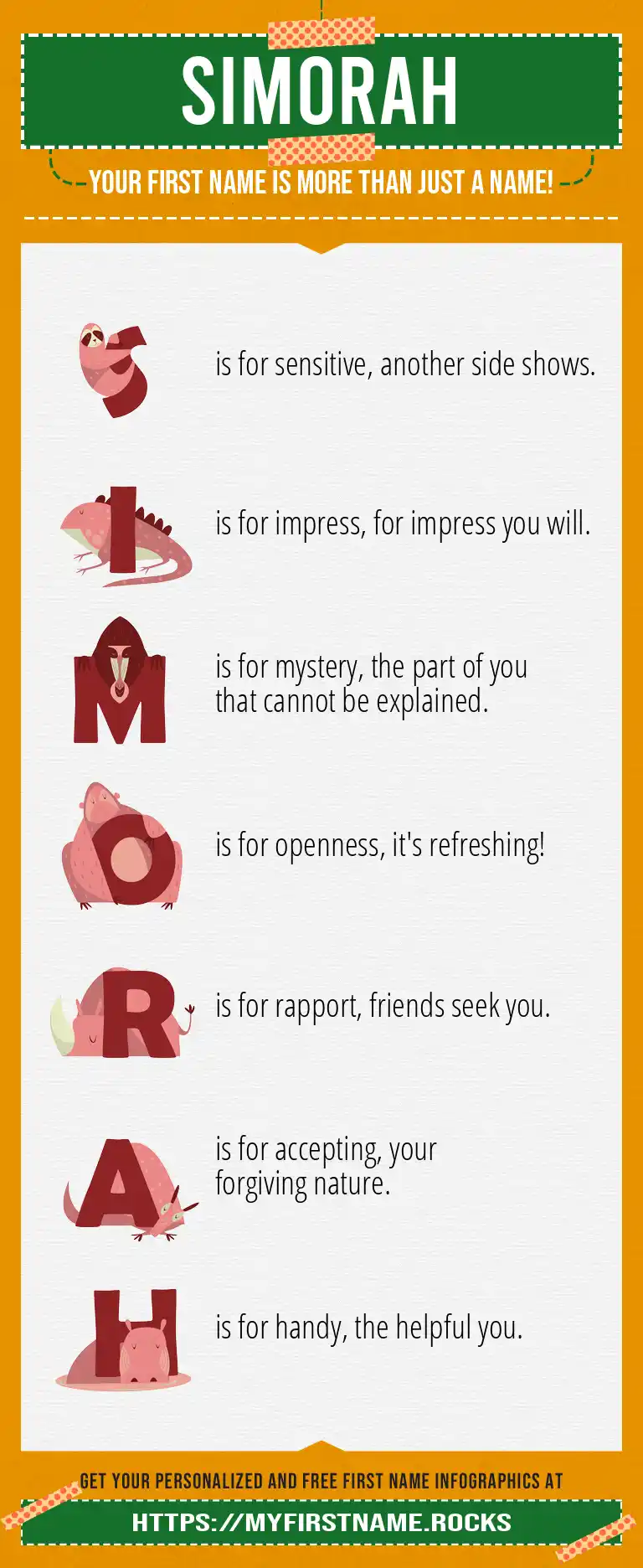 SIMORAH

YOUR FIRST NAME IS MORE THAN JUST A NAME!

S is for sensitive, another side shows.

I is for impress, for impress you will.

M is for mystery, the part of you that cannot be explained.

O is for openness, it's refreshing!

R is for rapport, friends seek you.

A is for accepting, your forgiving nature.

H is for handy, the helpful you.

GET YOUR PERSONALIZED AND FREE FIRST NAME INFOGRAPHICS AT

HTTPS://MYFIRSTNAME.ROCKS