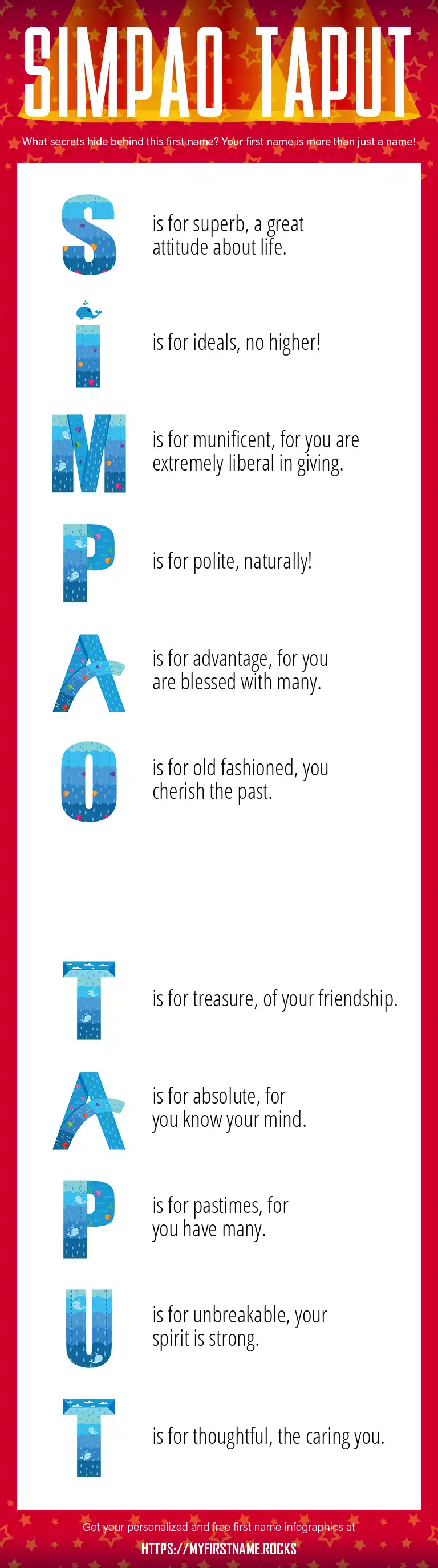 SIMPAO TAPUT

What secrets hide behind this first name? Your first name is more than just a name!

S is for superb, a great attitude about life.

I is for ideals, no higher!

M is for munificent, for you are extremely liberal in giving.

P is for polite, naturally!

A is for advantage, for you are blessed with many.

O is for old fashioned, you cherish the past.

T is for treasure, of your friendship.

A is for absolute, for you know your mind.

P is for pastimes, for you have many.

U is for unbreakable, your spirit is strong.

T is for thoughtful, the caring you.

Get your personalized and free first name infographics at

HTTPS://MYFIRSTNAME.ROCKS