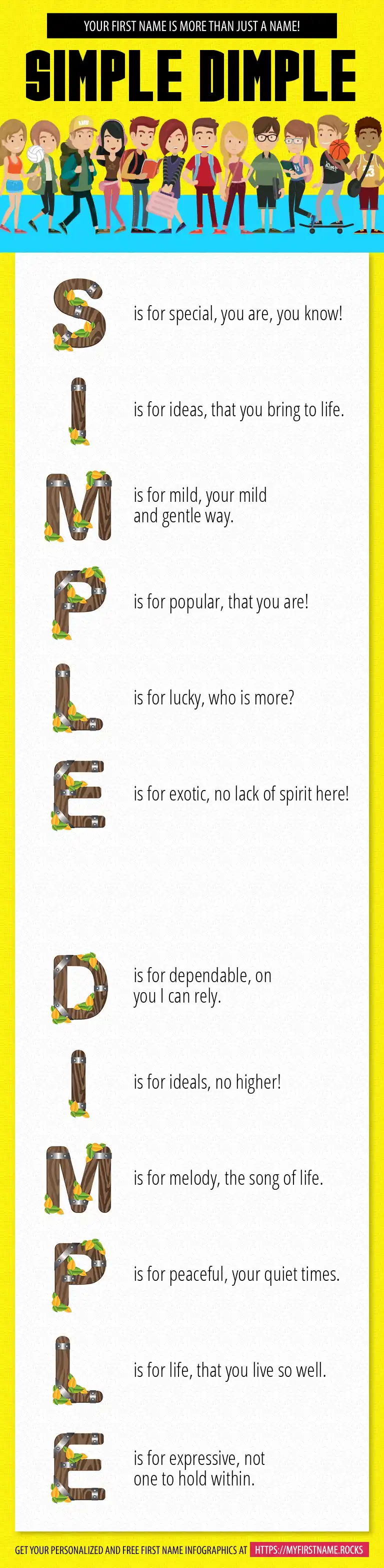 YOUR FIRST NAME IS MORE THAN JUST A NAME!

SIMPLE DIMPLE

S is for special, you are, you know!

I is for ideas, that you bring to life.

M is for mild, your mild and gentle way.

P is for popular, that you are!

L is for lucky, who is more?

E is for exotic, no lack of spirit here!

D is for dependable, on you I can rely.

I is for ideals, no higher!

M is for melody, the song of life.

P is for peaceful, your quiet times.

L is for life, that you live so well.

E is for expressive, not one to hold within.

GET YOUR PERSONALIZED AND FREE FIRST NAME INFOGRAPHICS AT HTTPS://MYFIRSTNAME.ROCKS