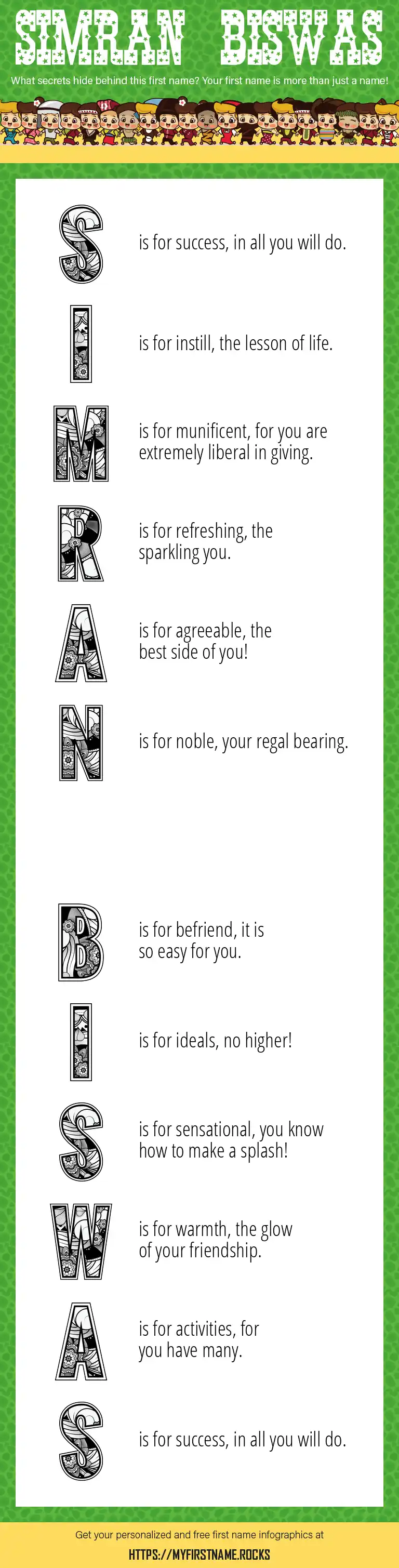 SIMRAN BISWAS

What secrets hide behind this first name? Your first name is more than just a name!

S is for success, in all you will do.

I is for instill, the lesson of life.

M is for munificent, for you are extremely liberal in giving.

R is for refreshing, the sparkling you.

A is for agreeable, the best side of you!

N is for noble, your regal bearing.

B is for befriend, it is so easy for you.

I is for ideals, no higher!

S is for sensational, you know how to make a splash!

W is for warmth, the glow of your friendship.

A is for activities, for you have many.

S is for success, in all you will do.

Get your personalized and free first name infographics at

HTTPS://MYFIRSTNAME.ROCKS