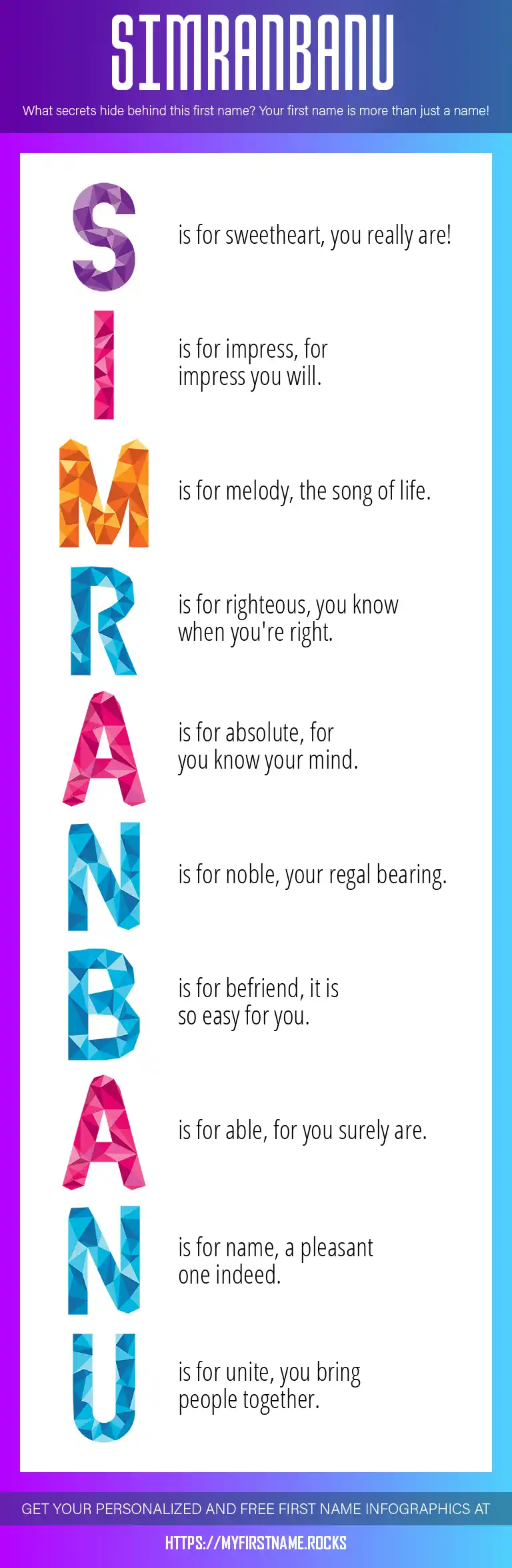 SIMRANBANU

What secrets hide behind this first name? Your first name is more than just a name!

S is for sweetheart, you really are!

I is for impress, for impress you will.

M is for melody, the song of life.

R is for righteous, you know when you're right.

A is for absolute, for you know your mind.

N is for noble, your regal bearing.

B is for befriend, it is so easy for you.

A is for able, for you surely are.

N is for name, a pleasant one indeed.

U is for unite, you bring people together.

GET YOUR PERSONALIZED AND FREE FIRST NAME INFOGRAPHICS AT

HTTPS://MYFIRSTNAME.ROCKS