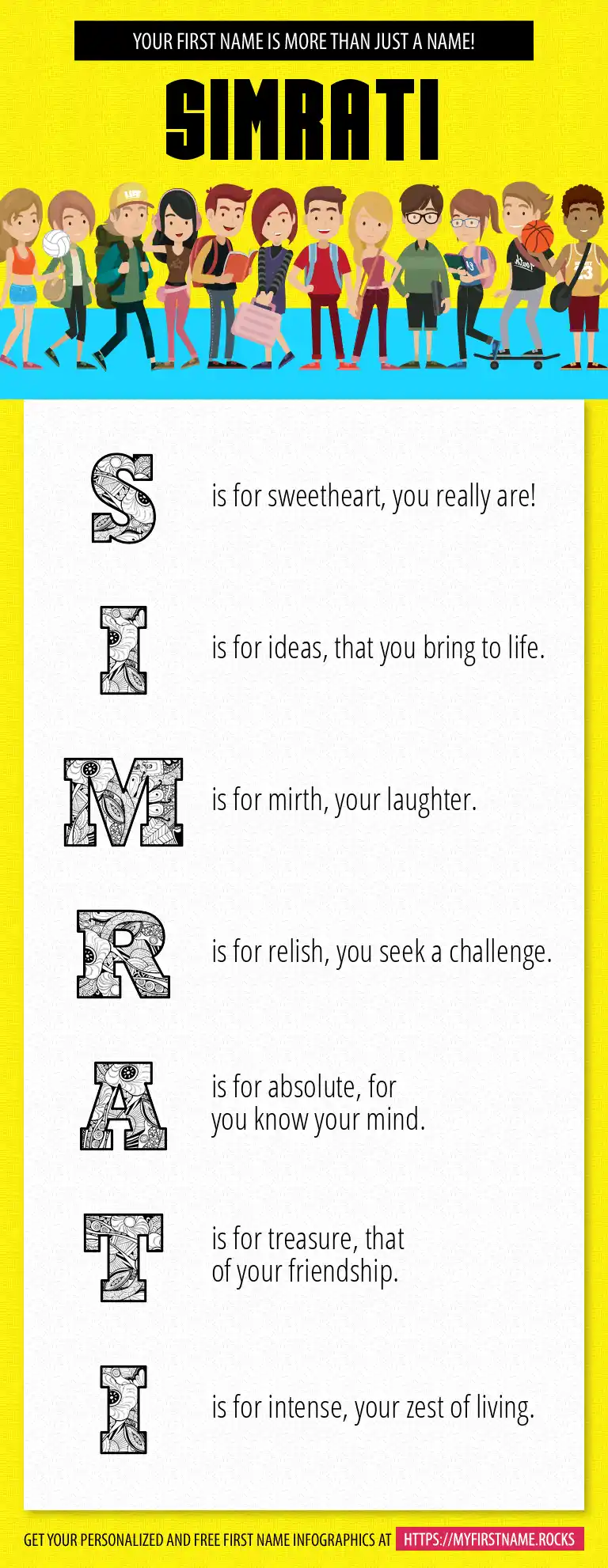 YOUR FIRST NAME IS MORE THAN JUST A NAME!

SIMRATI

S is for sweetheart, you really are!

I is for ideas, that you bring to life.

M is for mirth, your laughter.

R is for relish, you seek a challenge.

A is for absolute, for you know your mind.

T is for treasure, that of your friendship.

I is for intense, your zest of living.

GET YOUR PERSONALIZED AND FREE FIRST NAME INFOGRAPHICS AT HTTPS://MYFIRSTNAME.ROCKS