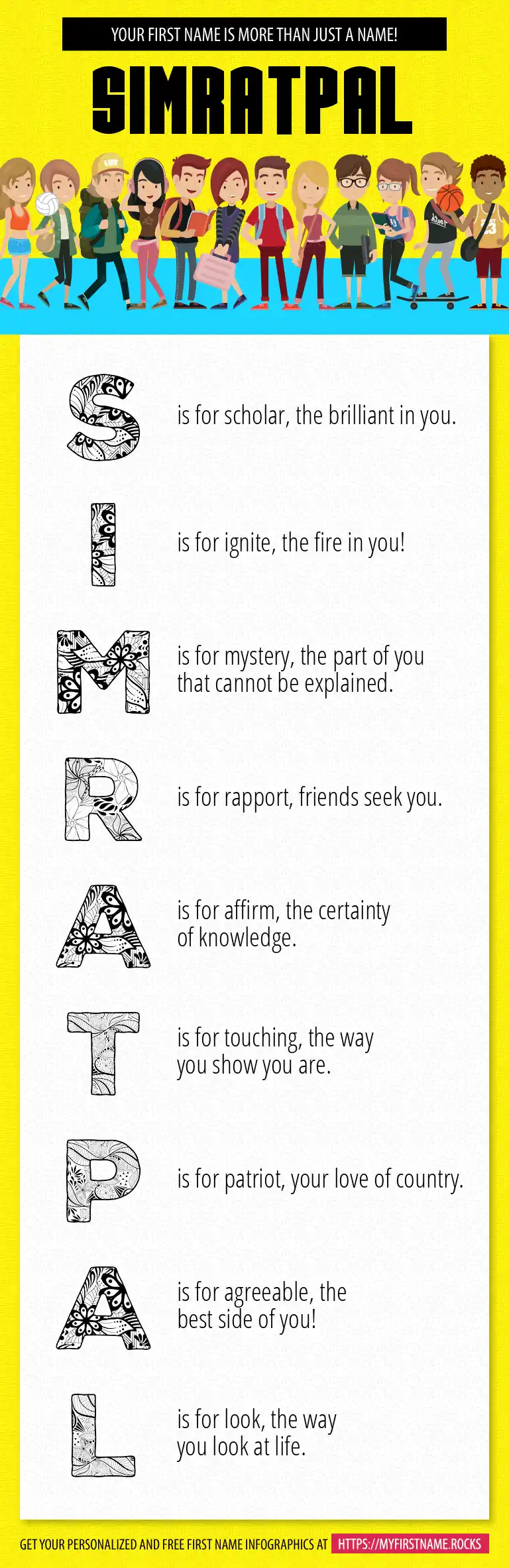 YOUR FIRST NAME IS MORE THAN JUST A NAME!

SIMRATPAL

S is for scholar, the brilliant in you.

I is for ignite, the fire in you!

M is for mystery, the part of you that cannot be explained.

R is for rapport, friends seek you.

A is for affirm, the certainty of knowledge.

T is for touching, the way you show you are.

P is for patriot, your love of country.

A is for agreeable, the best side of you!

L is for look, the way you look at life.

GET YOUR PERSONALIZED AND FREE FIRST NAME INFOGRAPHICS AT HTTPS://MYFIRSTNAME.ROCKS