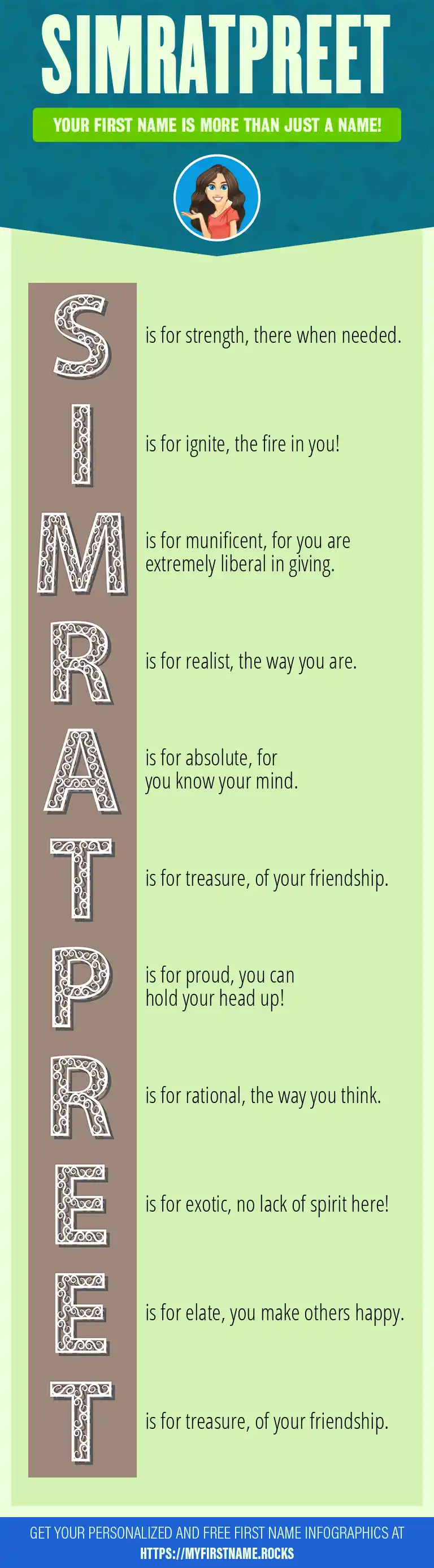 SIMRATPREET

YOUR FIRST NAME IS MORE THAN JUST A NAME!

S is for strength, there when needed.

I is for ignite, the fire in you!

M is for munificent, for you are extremely liberal in giving.

R is for realist, the way you are.

A is for absolute, for you know your mind.

T is for treasure, of your friendship.

P is for proud, you can hold your head up!

R is for rational, the way you think.

E is for exotic, no lack of spirit here!

E is for elate, you make others happy.

T is for treasure, of your friendship.

GET YOUR PERSONALIZED AND FREE FIRST NAME INFOGRAPHICS AT HTTPS://MYFIRSTNAME.ROCKS