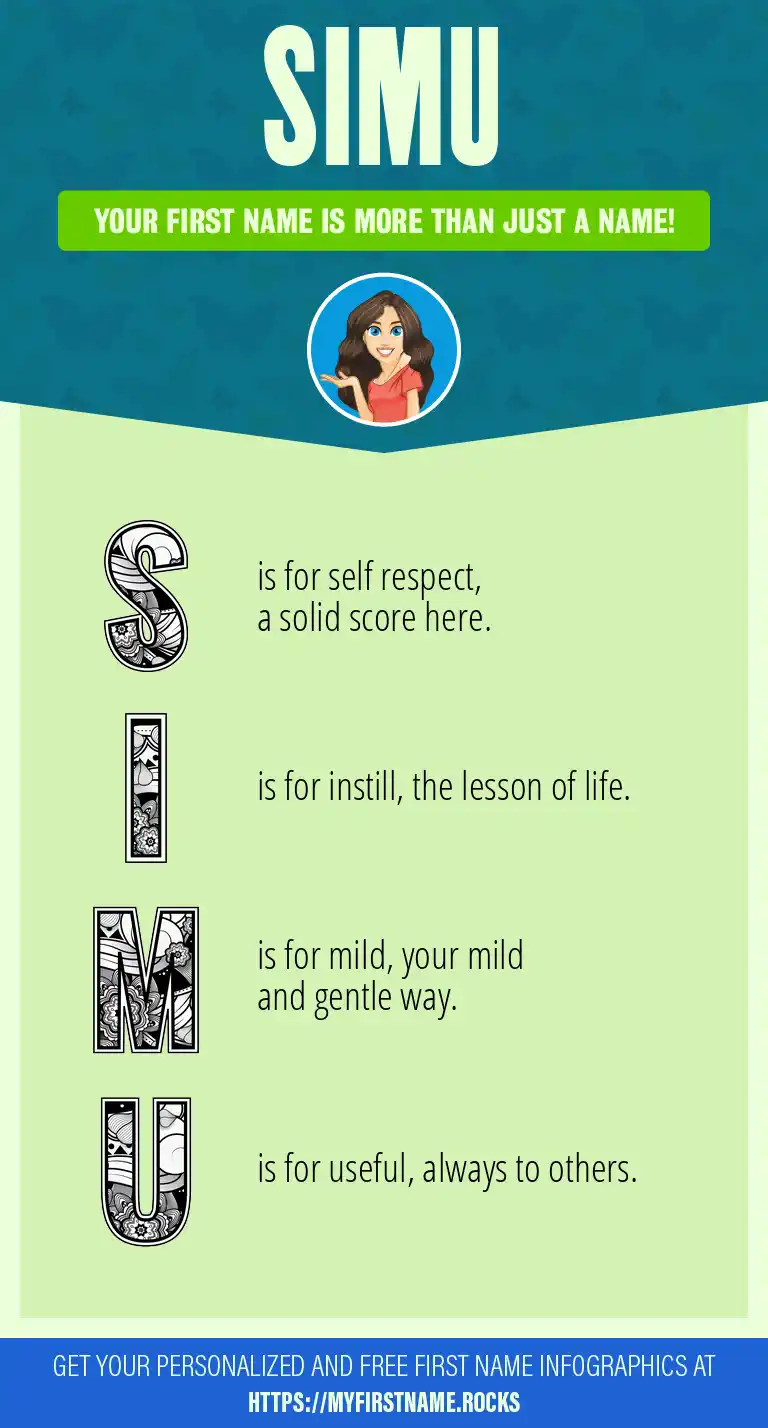 SIMU

YOUR FIRST NAME IS MORE THAN JUST A NAME!

S is for self respect, a solid score here.

I is for instill, the lesson of life.

M is for mild, your mild and gentle way.

U is for useful, always to others.

GET YOUR PERSONALIZED AND FREE FIRST NAME INFOGRAPHICS AT HTTPS://MYFIRSTNAME.ROCKS