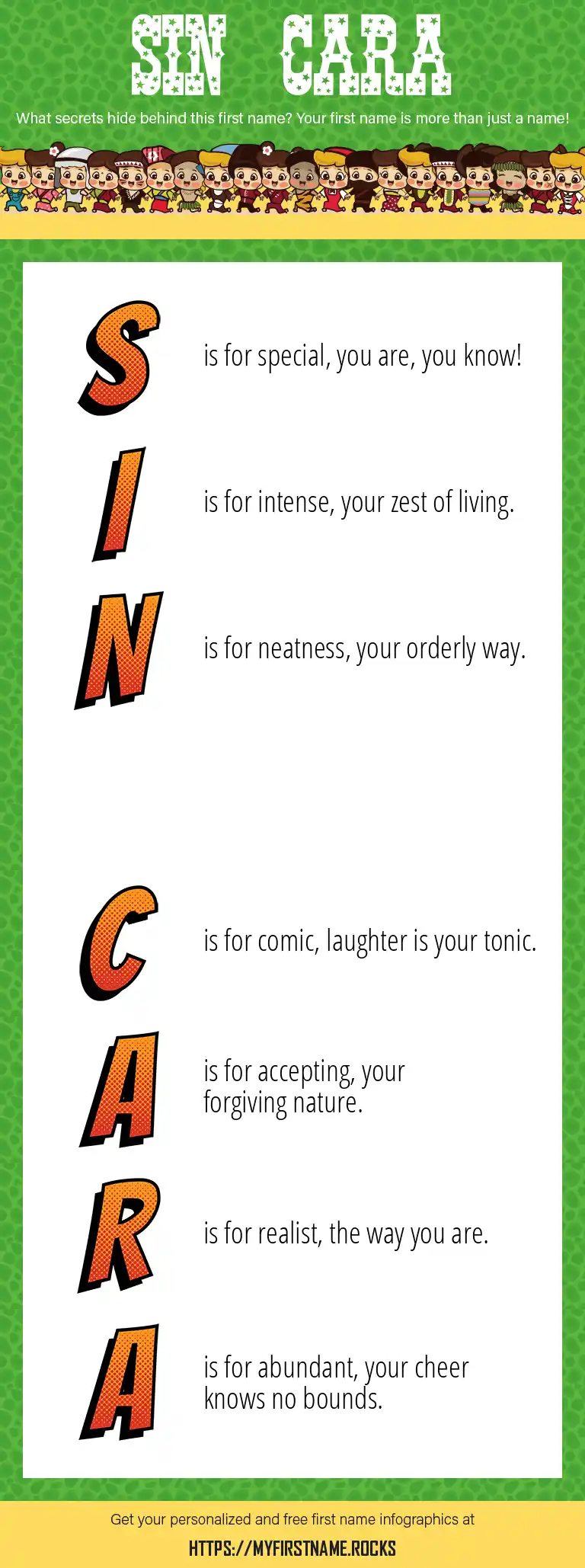 SIN CARA

What secrets hide behind this first name? Your first name is more than just a name!

S is for special, you are, you know!

I is for intense, your zest of living.

N is for neatness, your orderly way.

C is for comic, laughter is your tonic.

A is for accepting, your forgiving nature.

R is for realist, the way you are.

A is for abundant, your cheer knows no bounds.

Get your personalized and free first name infographics at

HTTPS://MYFIRSTNAME.ROCKS