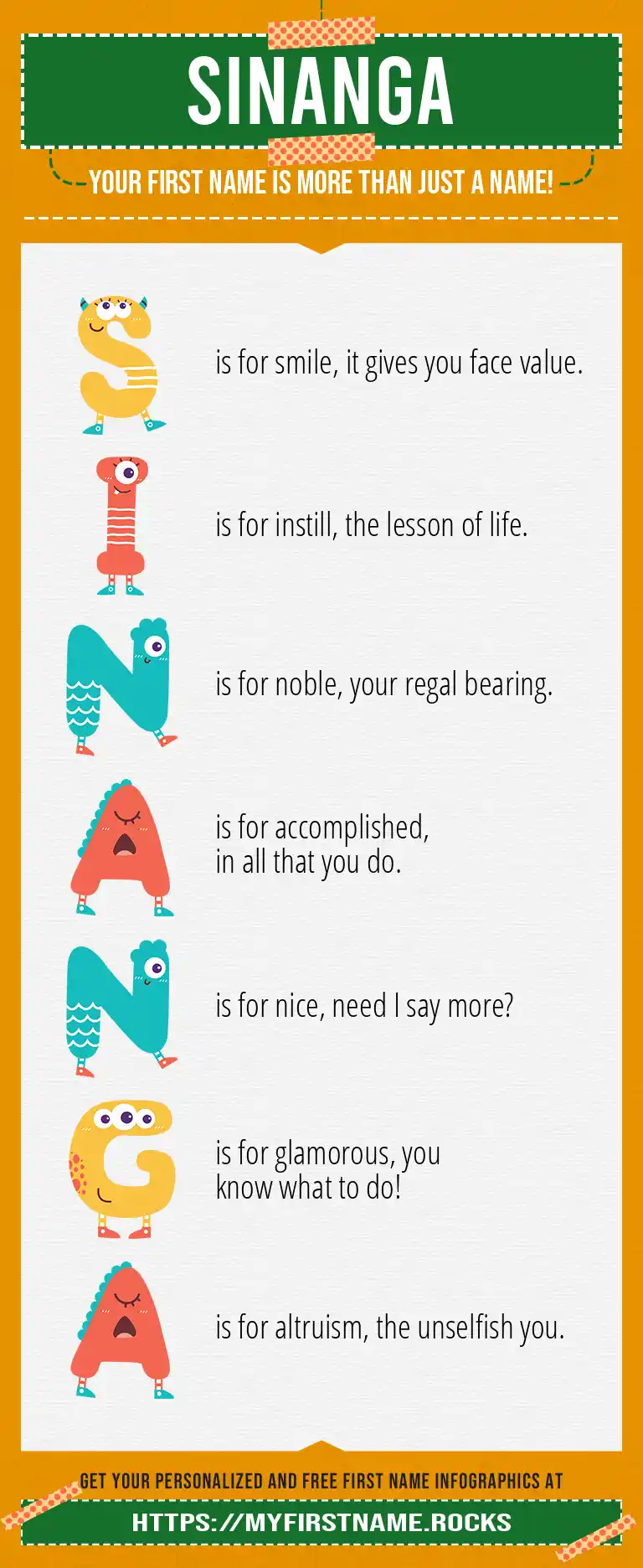 SINANGA

YOUR FIRST NAME IS MORE THAN JUST A NAME!

S is for smile, it gives you face value.

I is for instill, the lesson of life.

N is for noble, your regal bearing.

A is for accomplished, in all that you do.

N is for nice, need I say more?

G is for glamorous, you know what to do!

A is for altruism, the unselfish you.

GET YOUR PERSONALIZED AND FREE FIRST NAME INFOGRAPHICS AT

HTTPS://MYFIRSTNAME.ROCKS