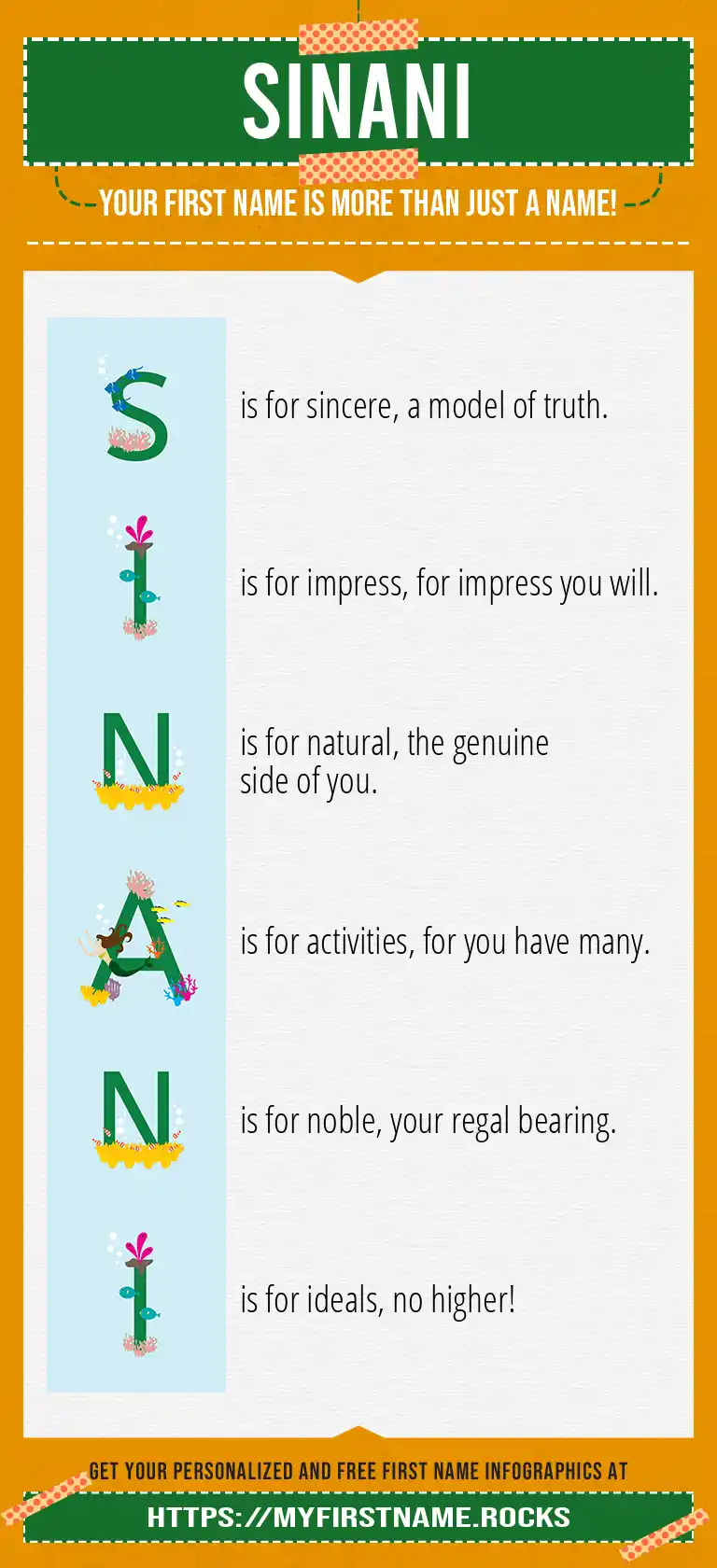 SINANI

YOUR FIRST NAME IS MORE THAN JUST A NAME!

S is for sincere, a model of truth.

I is for impress, for impress you will.

N is for natural, the genuine side of you.

A is for activities, for you have many.

N is for noble, your regal bearing.

I is for ideals, no higher!

GET YOUR PERSONALIZED AND FREE FIRST NAME INFOGRAPHICS AT

HTTPS://MYFIRSTNAME.ROCKS