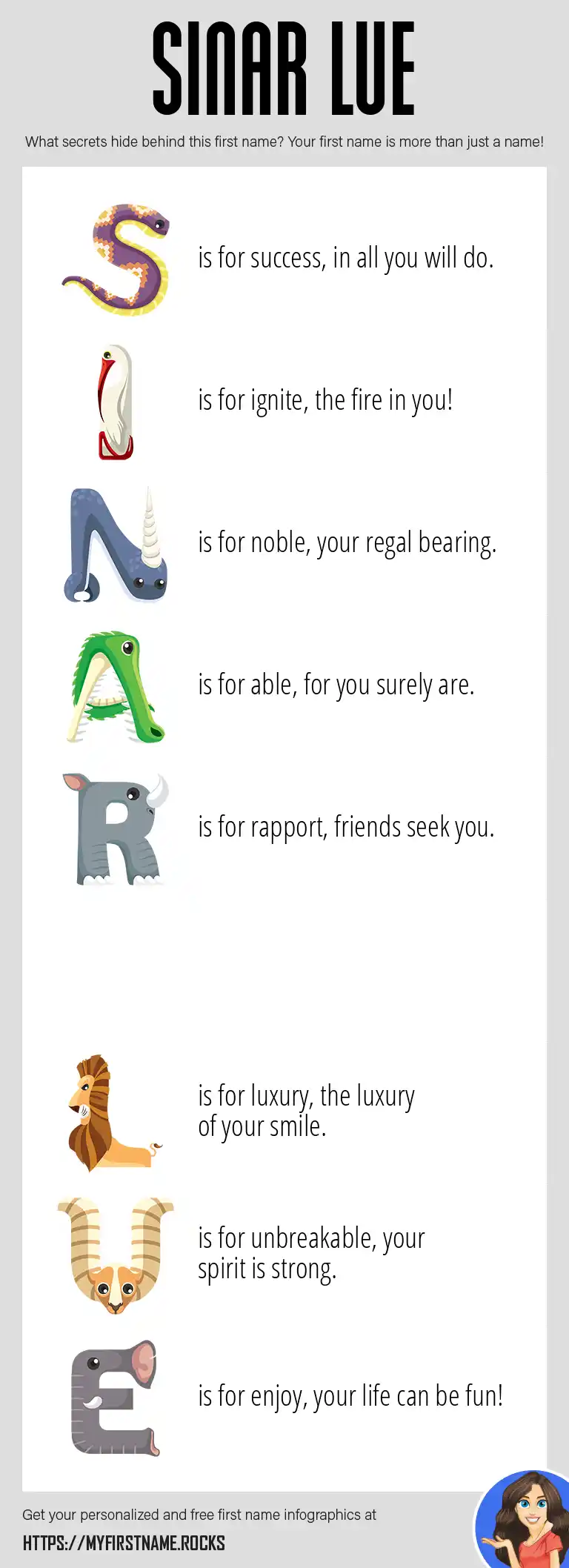 SINAR LUE

What secrets hide behind this first name? Your first name is more than just a name!

S is for success, in all you will do.

I is for ignite, the fire in you!

N is for noble, your regal bearing.

A is for able, for you surely are.

R is for rapport, friends seek you.

L is for luxury, the luxury of your smile.

U is for unbreakable, your spirit is strong.

E is for enjoy, your life can be fun!

Get your personalized and free first name infographics at

HTTPS://MYFIRSTNAME.ROCKS