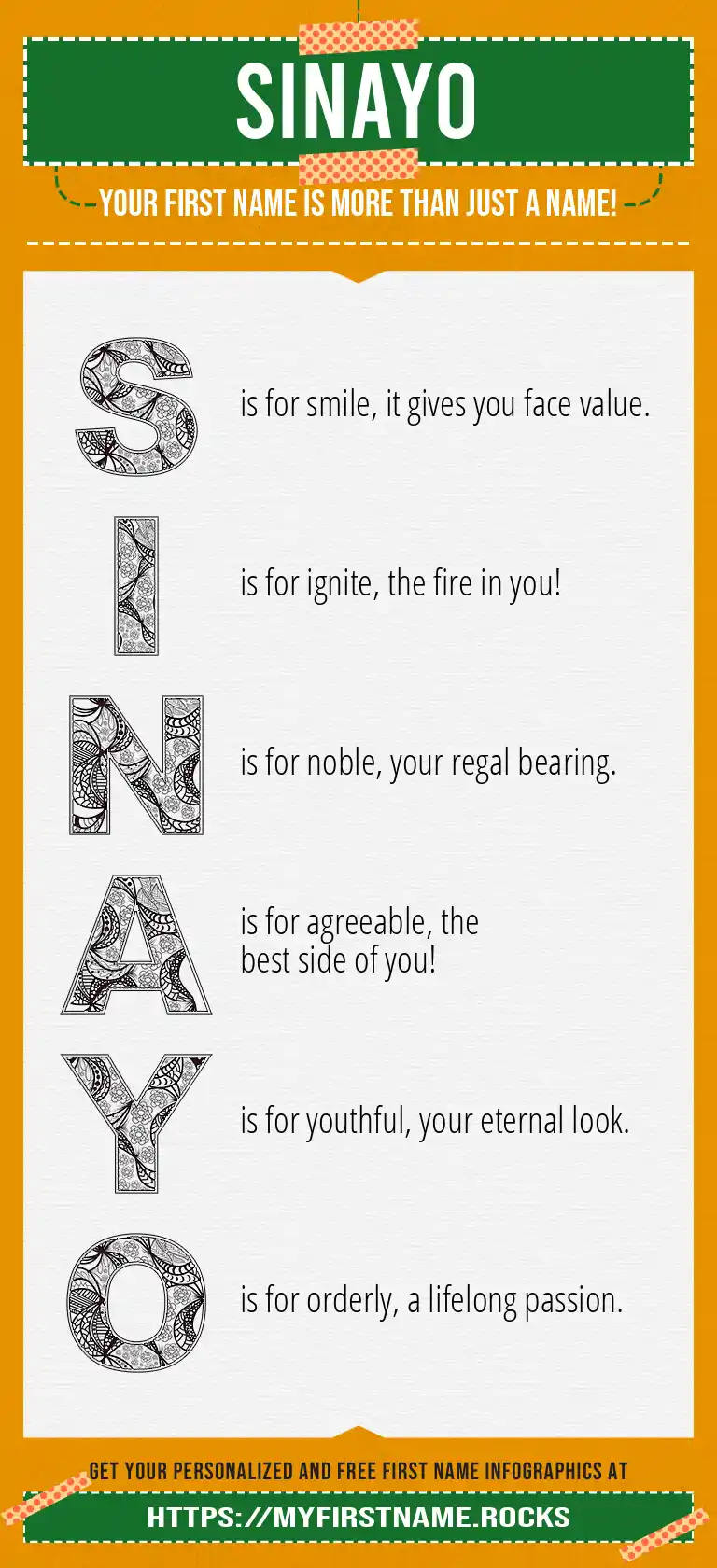 SINAYO

YOUR FIRST NAME IS MORE THAN JUST A NAME!

S is for smile, it gives you face value.

I is for ignite, the fire in you!

N is for noble, your regal bearing.

A is for agreeable, the best side of you!

Y is for youthful, your eternal look.

O is for orderly, a lifelong passion.

GET YOUR PERSONALIZED AND FREE FIRST NAME INFOGRAPHICS AT

HTTPS://MYFIRSTNAME.ROCKS