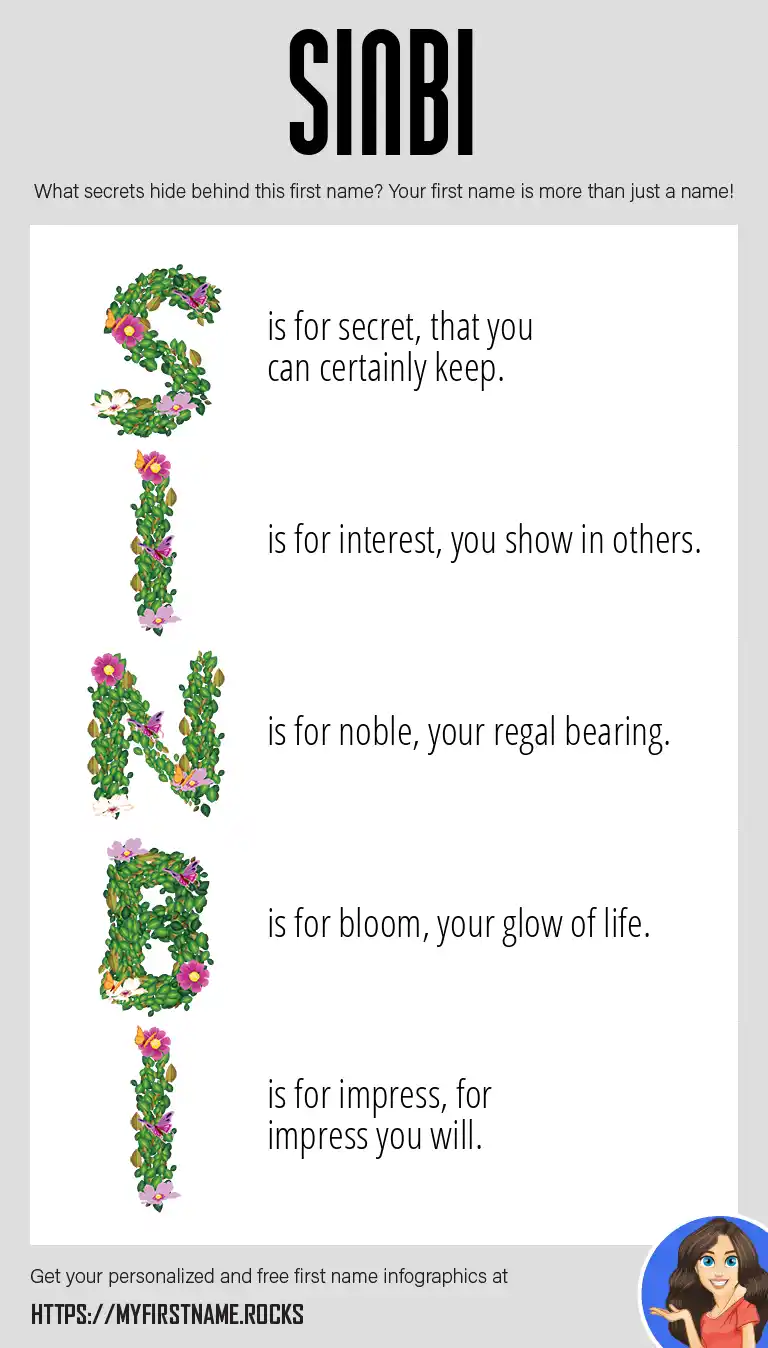 SINBI

What secrets hide behind this first name? Your first name is more than just a name!

S is for secret, that you can certainly keep.

I is for interest, you show in others.

N is for noble, your regal bearing.

B is for bloom, your glow of life.

I is for impress, for impress you will.

Get your personalized and free first name infographics at

HTTPS://MYFIRSTNAME.ROCKS