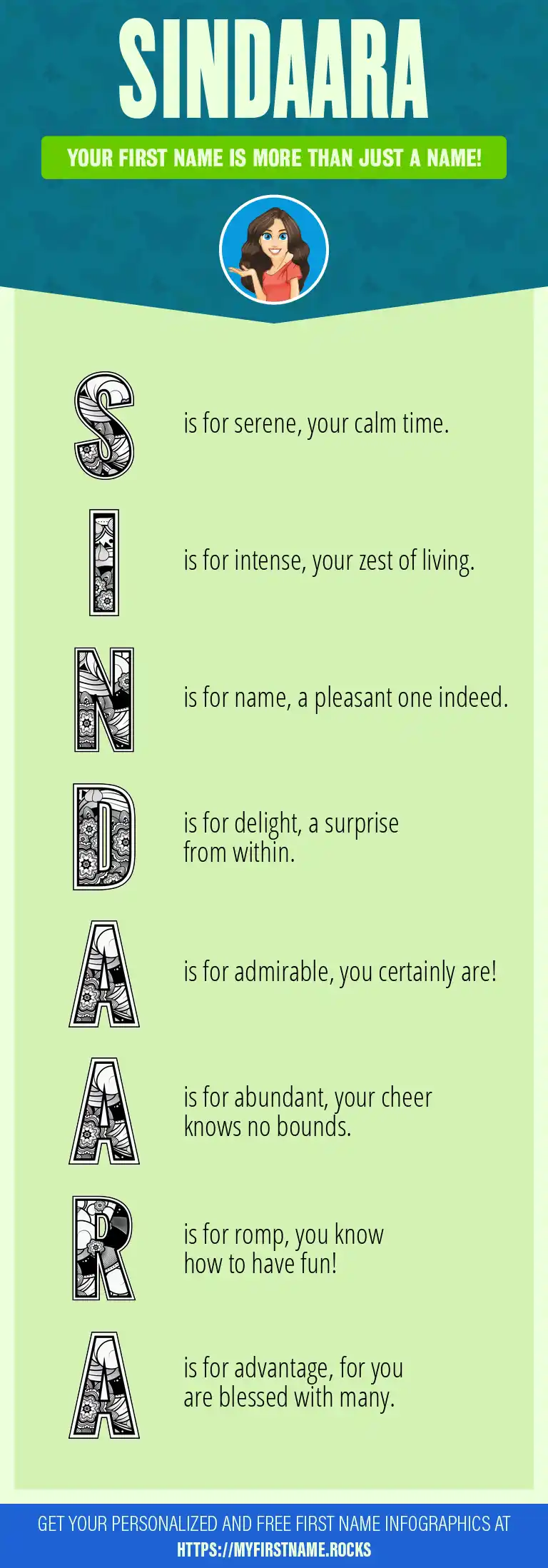 SINDAARA

YOUR FIRST NAME IS MORE THAN JUST A NAME!

S is for serene, your calm time.

I is for intense, your zest of living.

N is for name, a pleasant one indeed.

D is for delight, a surprise from within.

A is for admirable, you certainly are!

A is for abundant, your cheer knows no bounds.

R is for romp, you know how to have fun!

A is for advantage, for you are blessed with many.

GET YOUR PERSONALIZED AND FREE FIRST NAME INFOGRAPHICS AT HTTPS://MYFIRSTNAME.ROCKS