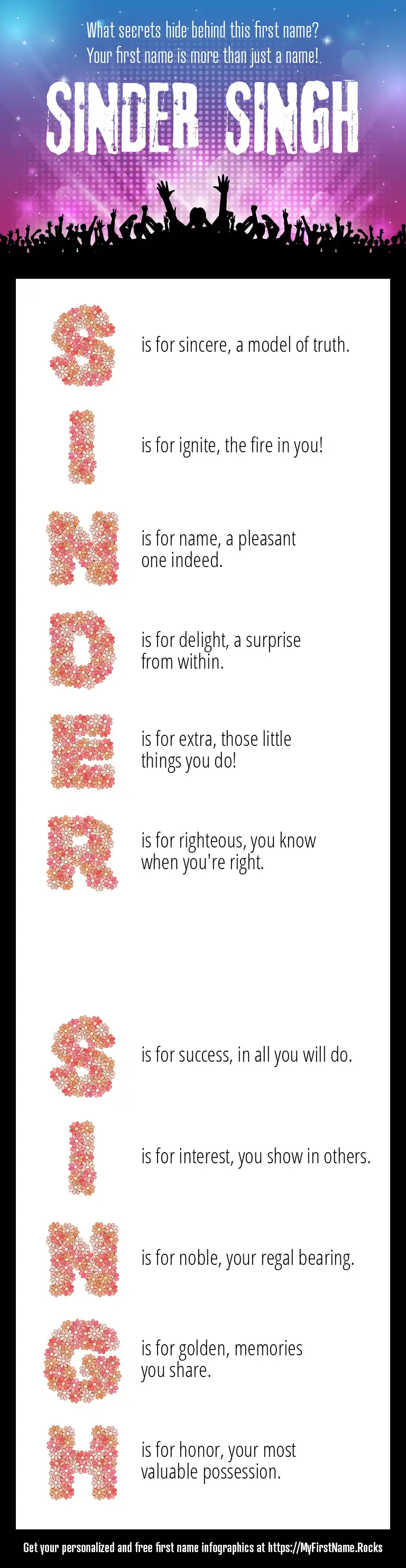 What secrets hide behind this first name?
Your first name is more than just a name!

SINDER SINGH

S is for sincere, a model of truth.

I is for ignite, the fire in you!

N is for name, a pleasant one indeed.

D is for delight, a surprise from within.

E is for extra, those little things you do!

R is for righteous, you know when you're right.

S is for success, in all you will do.

I is for interest, you show in others.

N is for noble, your regal bearing.

G is for golden, memories you share.

H is for honor, your most valuable possession.

Get your personalized and free first name infographics at https://MyFirstName.Rocks