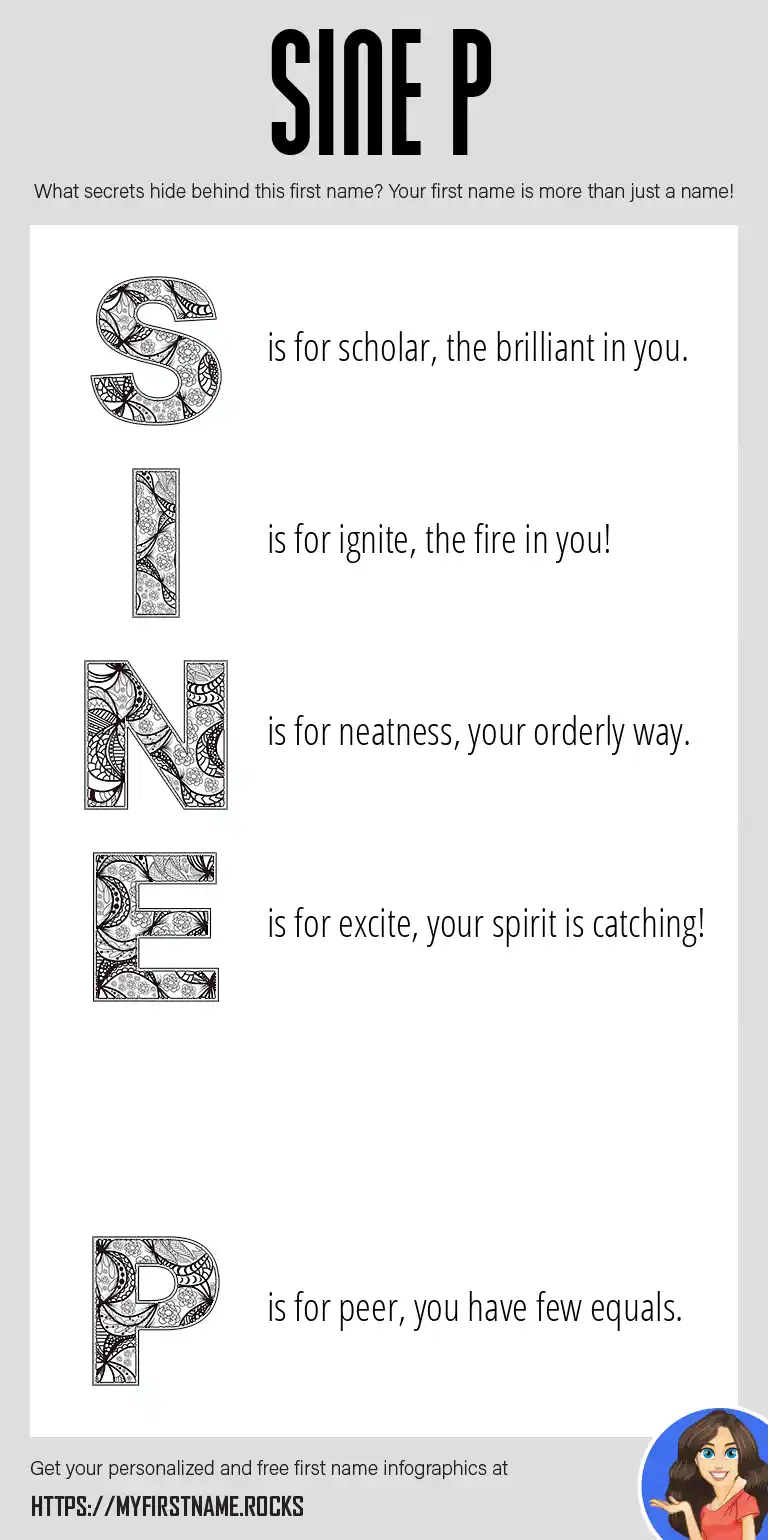 SINE P

What secrets hide behind this first name? Your first name is more than just a name!

S is for scholar, the brilliant in you.

I is for ignite, the fire in you!

N is for neatness, your orderly way.

E is for excite, your spirit is catching!

P is for peer, you have few equals.

Get your personalized and free first name infographics at

HTTPS://MYFIRSTNAME.ROCKS