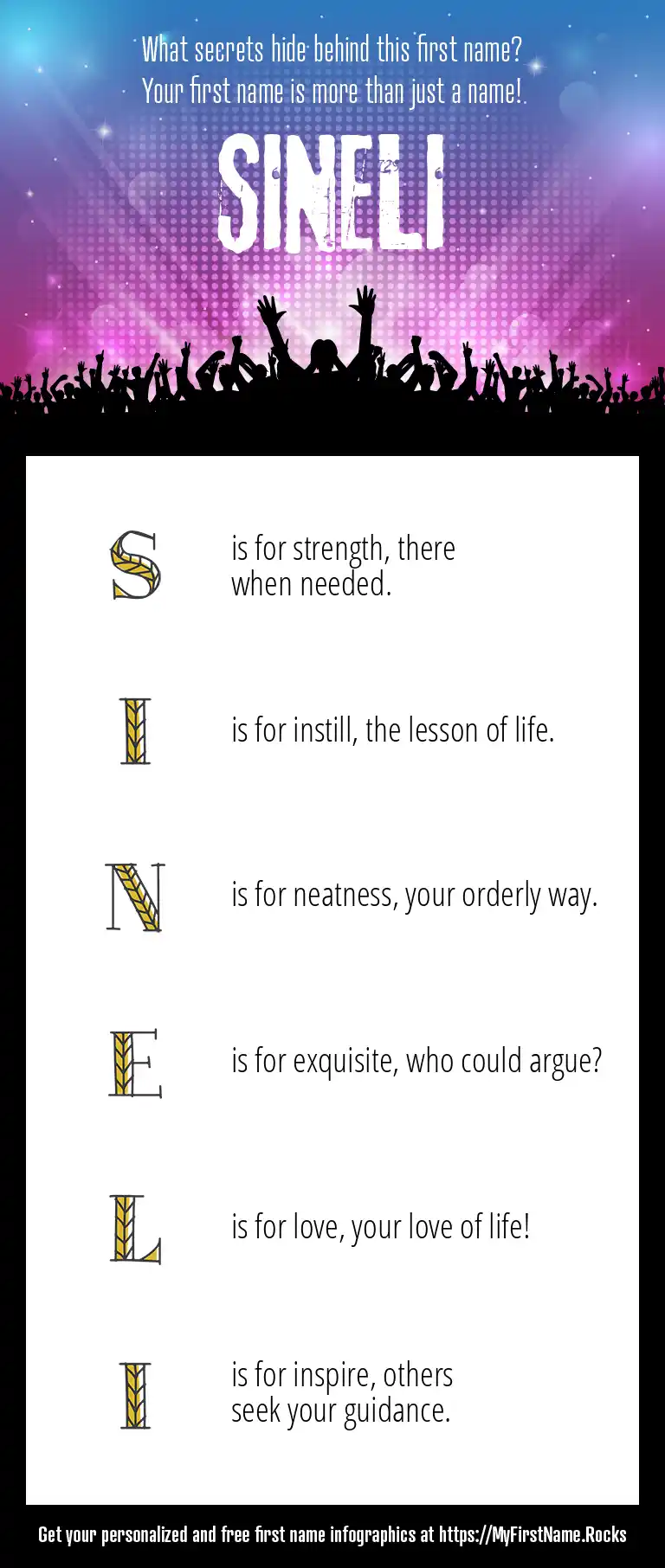 What secrets hide behind this first name?
Your first name is more than just a name!

SINELI

S is for strength, there when needed.

I is for instill, the lesson of life.

N is for neatness, your orderly way.

E is for exquisite, who could argue?

L is for love, your love of life!

I is for inspire, others seek your guidance.

Get your personalized and free first name infographics at https://MyFirstName.Rocks