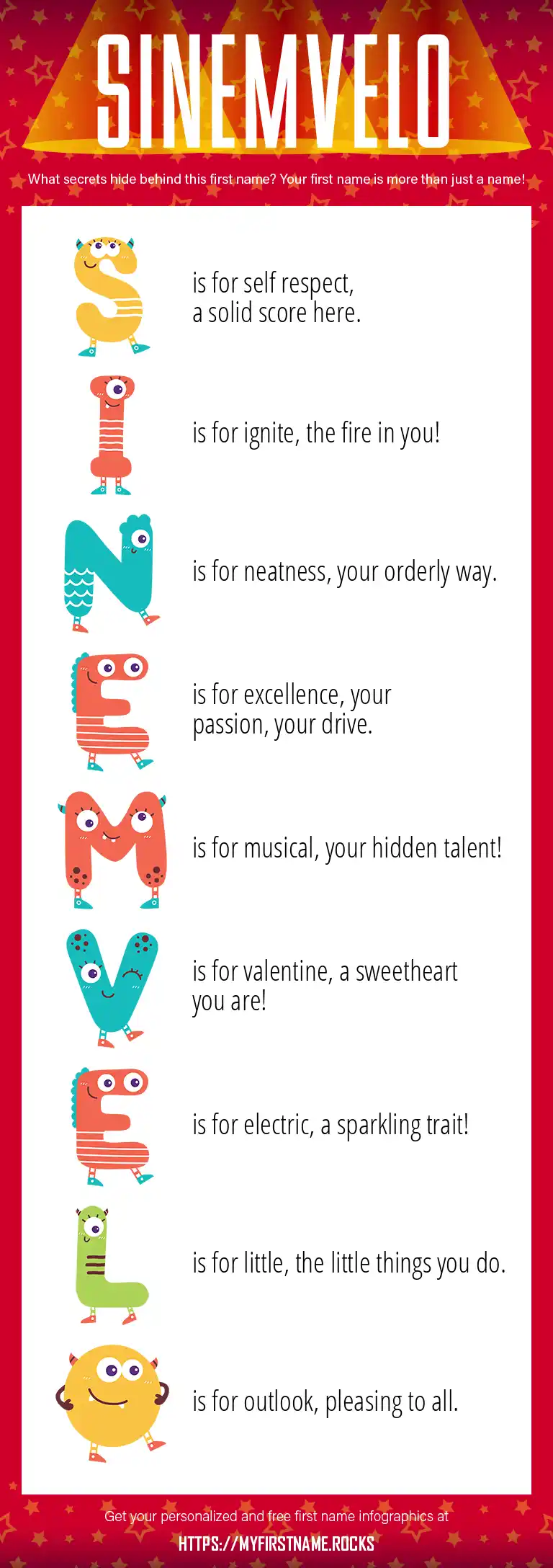 SINEMVELO

What secrets hide behind this first name? Your first name is more than just a name!

S is for self respect, a solid score here.

I is for ignite, the fire in you!

N is for neatness, your orderly way.

E is for excellence, your passion, your drive.

M is for musical, your hidden talent!

V is for valentine, a sweetheart you are!

E is for electric, a sparkling trait!

L is for little, the little things you do.

O is for outlook, pleasing to all.

Get your personalized and free first name infographics at

HTTPS://MYFIRSTNAME.ROCKS