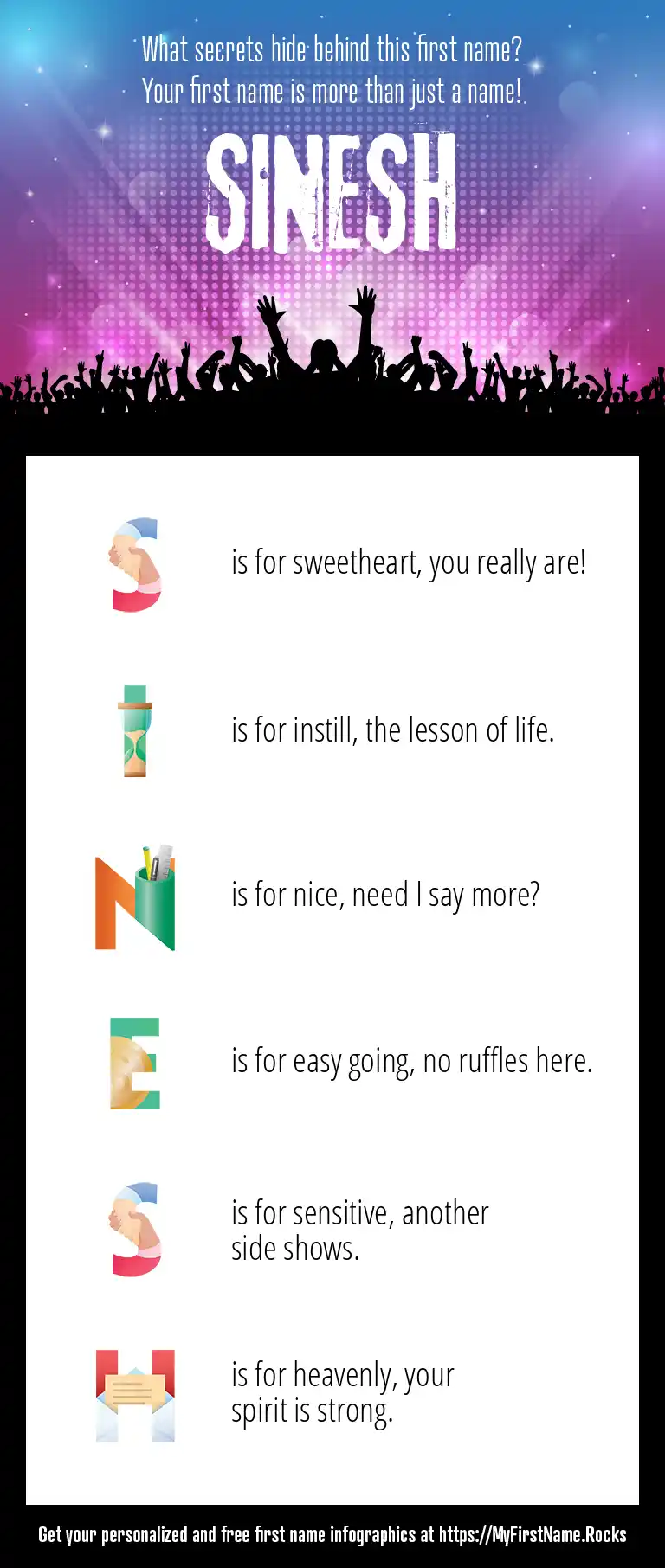 What secrets hide behind this first name?
Your first name is more than just a name!

SINESH

S is for sweetheart, you really are!

I is for instill, the lesson of life.

N is for nice, need I say more?

E is for easy going, no ruffles here.

S is for sensitive, another side shows.

H is for heavenly, your spirit is strong.

Get your personalized and free first name infographics at https://MyFirstName.Rocks