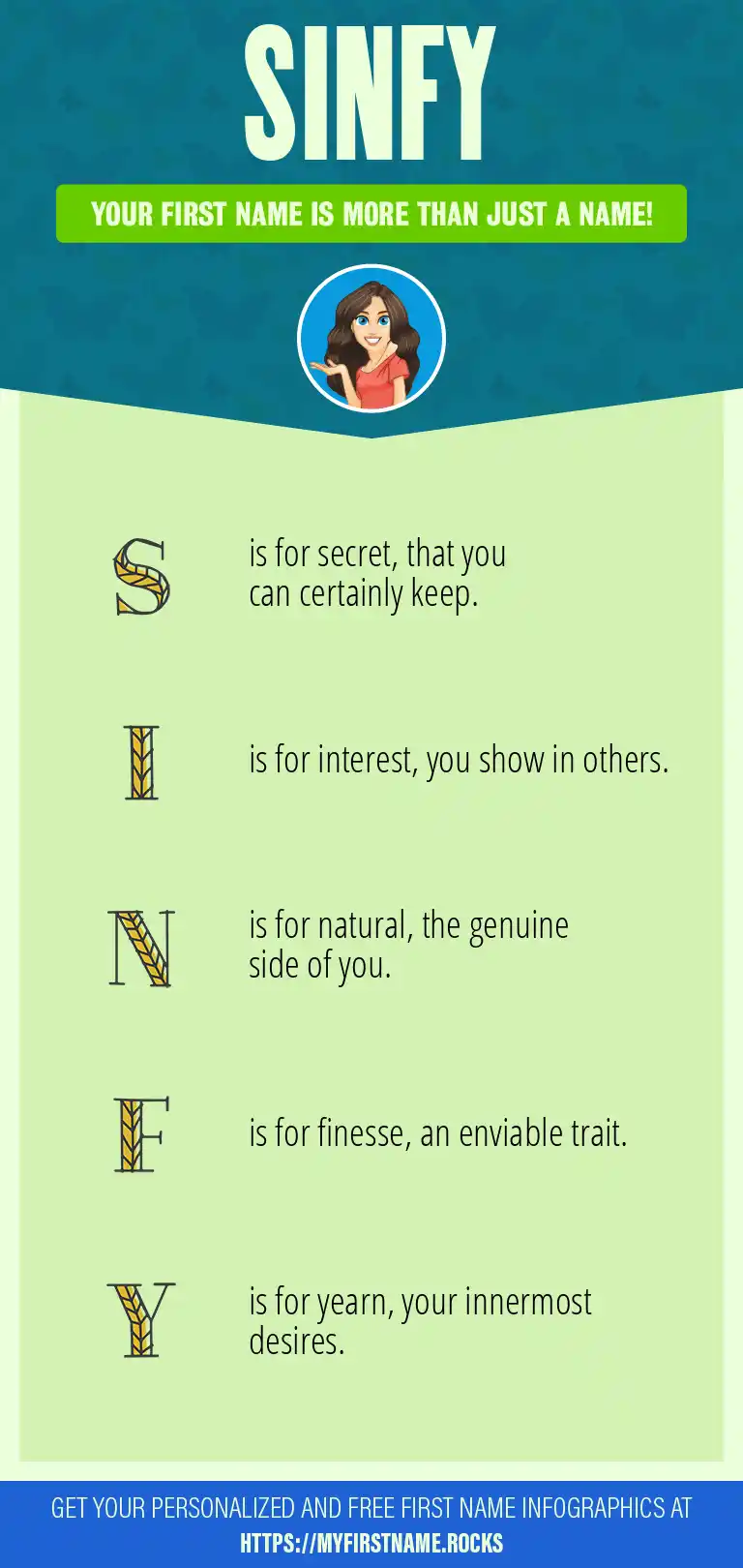 SINFY

YOUR FIRST NAME IS MORE THAN JUST A NAME!

S is for secret, that you can certainly keep.

I is for interest, you show in others.

N is for natural, the genuine side of you.

F is for finesse, an enviable trait.

Y is for yearn, your innermost desires.

GET YOUR PERSONALIZED AND FREE FIRST NAME INFOGRAPHICS AT HTTPS://MYFIRSTNAME.ROCKS