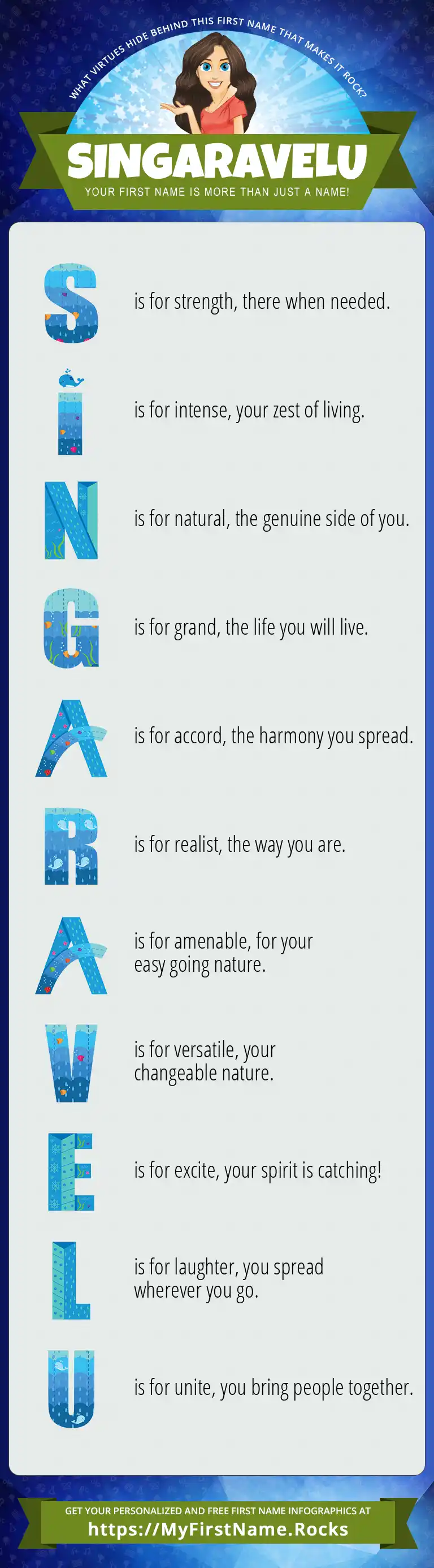 WHAT VIRTUES HIDE BEHIND THIS FIRST NAME THAT MAKES IT ROCK?

SINGARAVELU

YOUR FIRST NAME IS MORE THAN JUST A NAME!

S is for strength, there when needed.

I is for intense, your zest of living.

N is for natural, the genuine side of you.

G is for grand, the life you will live.

A is for accord, the harmony you spread.

R is for realist, the way you are.

A is for amenable, for your easy going nature.

V is for versatile, your changeable nature.

E is for excite, your spirit is catching!

L is for laughter, you spread wherever you go.

U is for unite, you bring people together.

GET YOUR PERSONALIZED AND FREE FIRST NAME INFOGRAPHICS AT
https://MyFirstName.Rocks