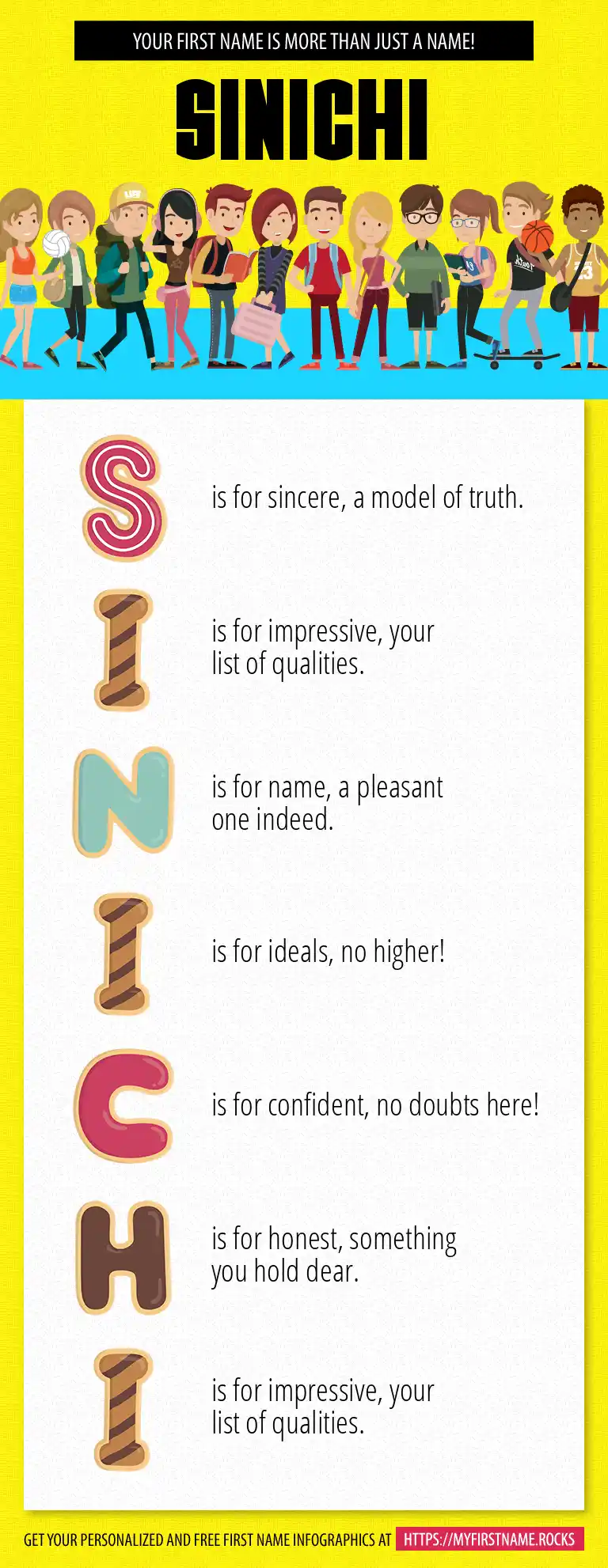 YOUR FIRST NAME IS MORE THAN JUST A NAME!

SINICHI

S is for sincere, a model of truth.

I is for impressive, your list of qualities.

N is for name, a pleasant one indeed.

I is for ideals, no higher!

C is for confident, no doubts here!

H is for honest, something you hold dear.

I is for impressive, your list of qualities.

GET YOUR PERSONALIZED AND FREE FIRST NAME INFOGRAPHICS AT HTTPS://MYFIRSTNAME.ROCKS