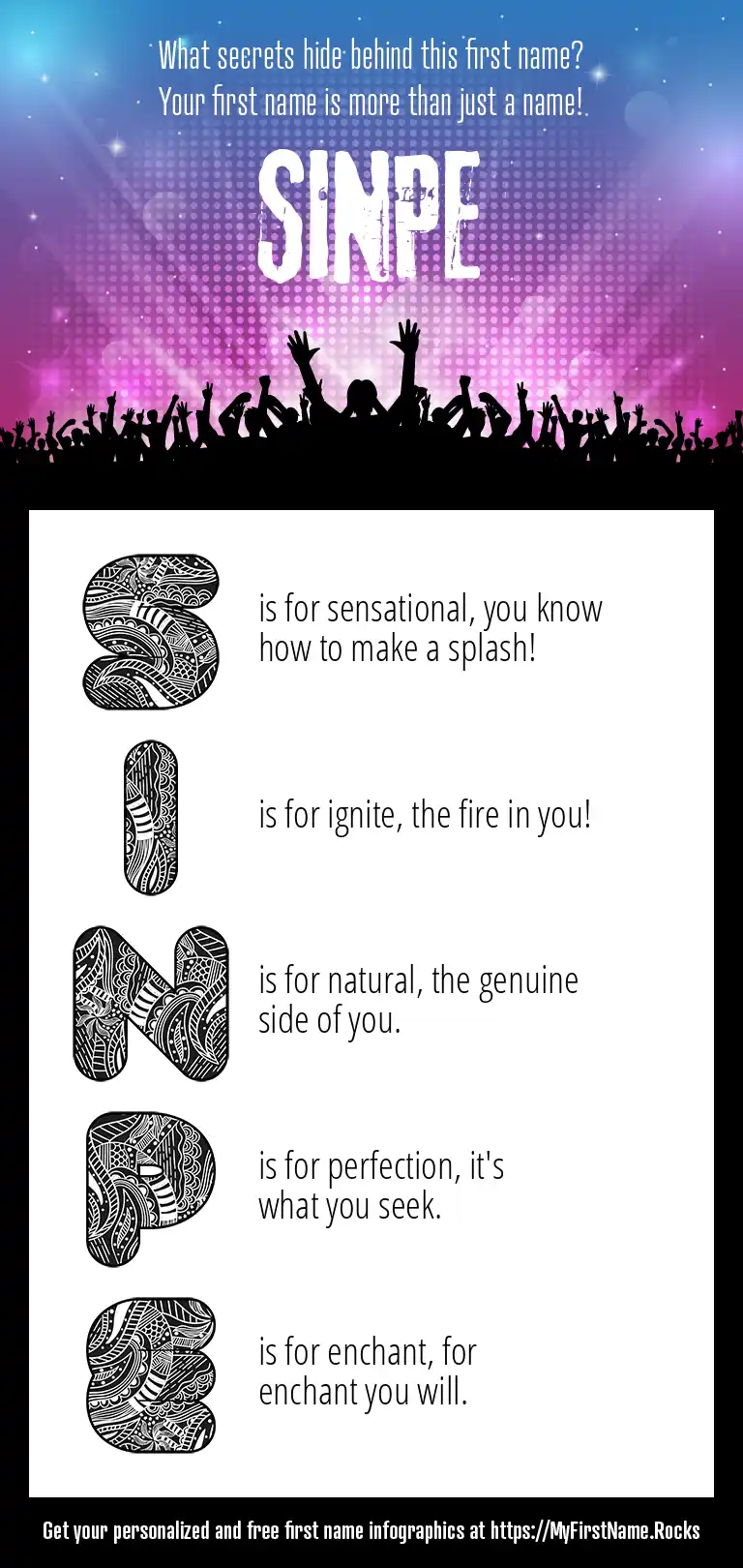 What secrets hide behind this first name?
Your first name is more than just a name!

SINPE

S is for sensational, you know how to make a splash!

I is for ignite, the fire in you!

N is for natural, the genuine side of you.

P is for perfection, it's what you seek.

E is for enchant, for enchant you will.

Get your personalized and free first name infographics at https://MyFirstName.Rocks