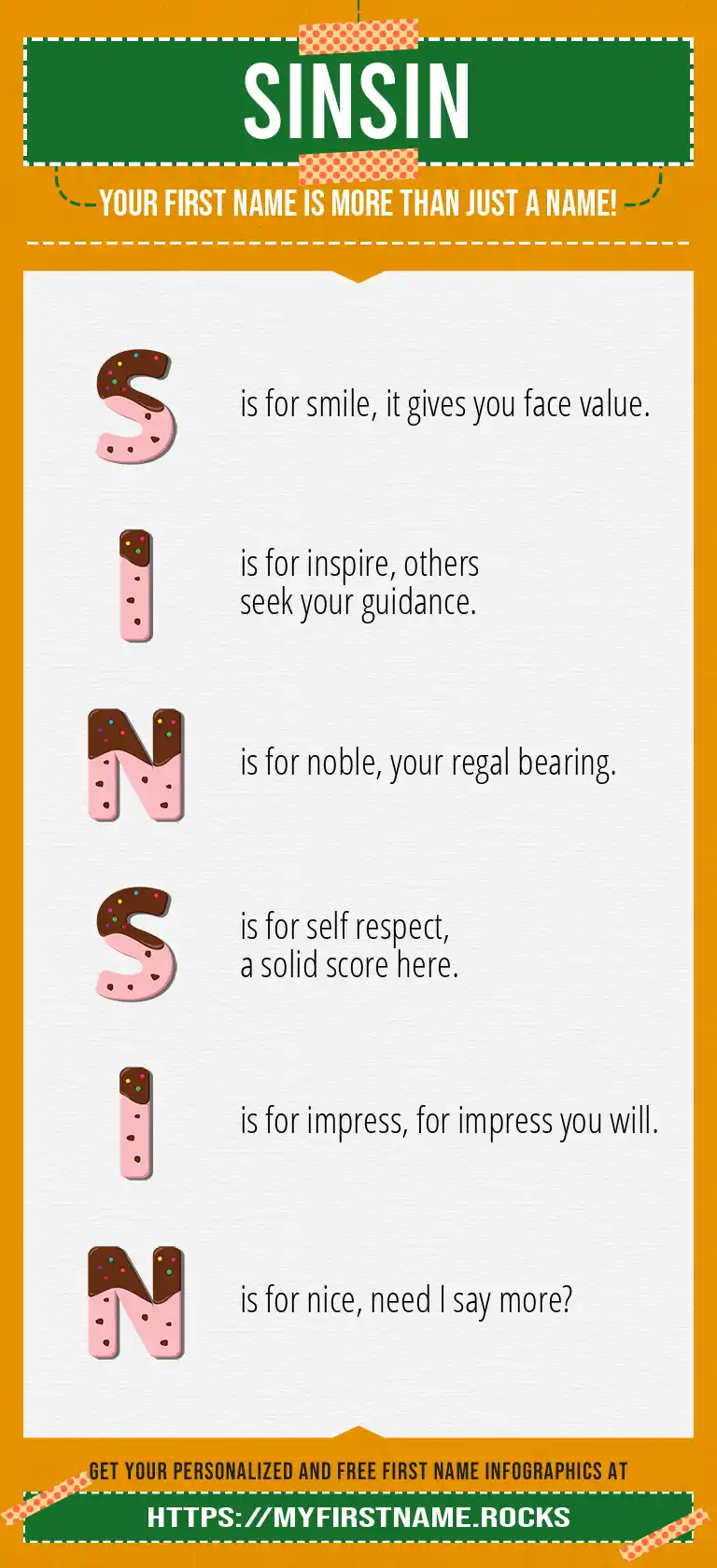 SINSIN

YOUR FIRST NAME IS MORE THAN JUST A NAME!

S is for smile, it gives you face value.

I is for inspire, others seek your guidance.

N is for noble, your regal bearing.

S is for self respect, a solid score here.

I is for impress, for impress you will.

N is for nice, need I say more?

GET YOUR PERSONALIZED AND FREE FIRST NAME INFOGRAPHICS AT

HTTPS://MYFIRSTNAME.ROCKS