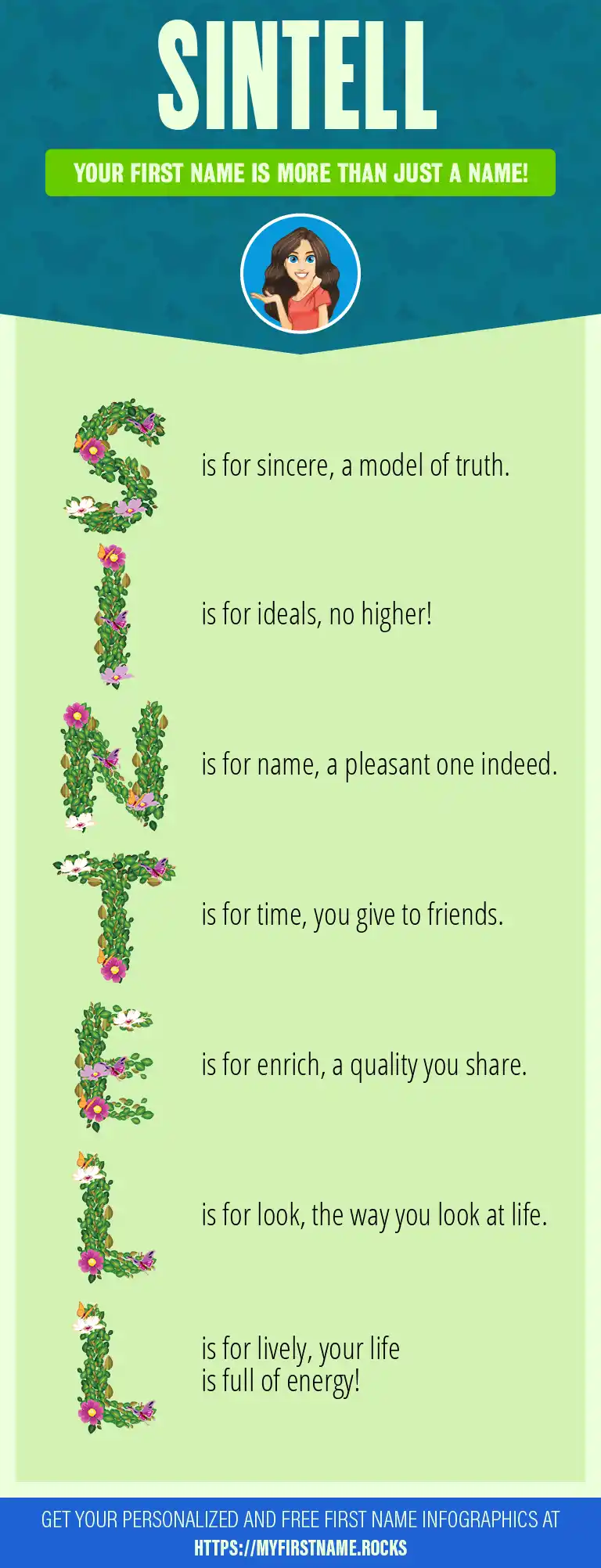 SINTELL

YOUR FIRST NAME IS MORE THAN JUST A NAME!

S is for sincere, a model of truth.

I is for ideals, no higher!

N is for name, a pleasant one indeed.

T is for time, you give to friends.

E is for enrich, a quality you share.

L is for look, the way you look at life.

L is for lively, your life is full of energy!

GET YOUR PERSONALIZED AND FREE FIRST NAME INFOGRAPHICS AT HTTPS://MYFIRSTNAME.ROCKS