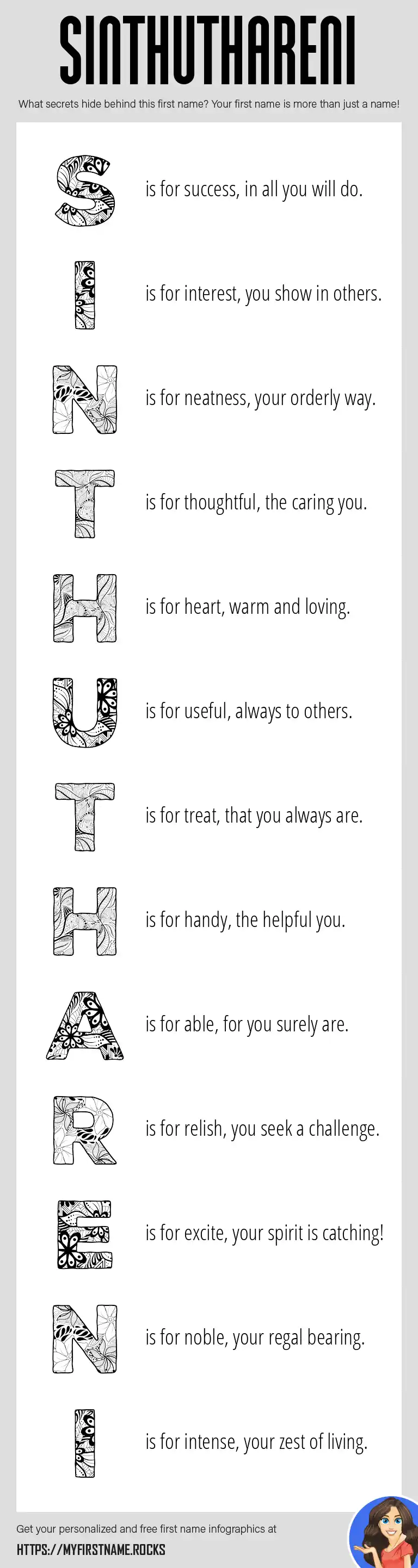 SINTHUTHARENI

What secrets hide behind this first name? Your first name is more than just a name!

S is for success, in all you will do.

I is for interest, you show in others.

N is for neatness, your orderly way.

T is for thoughtful, the caring you.

H is for heart, warm and loving.

U is for useful, always to others.

T is for treat, that you always are.

H is for handy, the helpful you.

A is for able, for you surely are.

R is for relish, you seek a challenge.

E is for excite, your spirit is catching!

N is for noble, your regal bearing.

I is for intense, your zest of living.

Get your personalized and free first name infographics at

HTTPS://MYFIRSTNAME.ROCKS