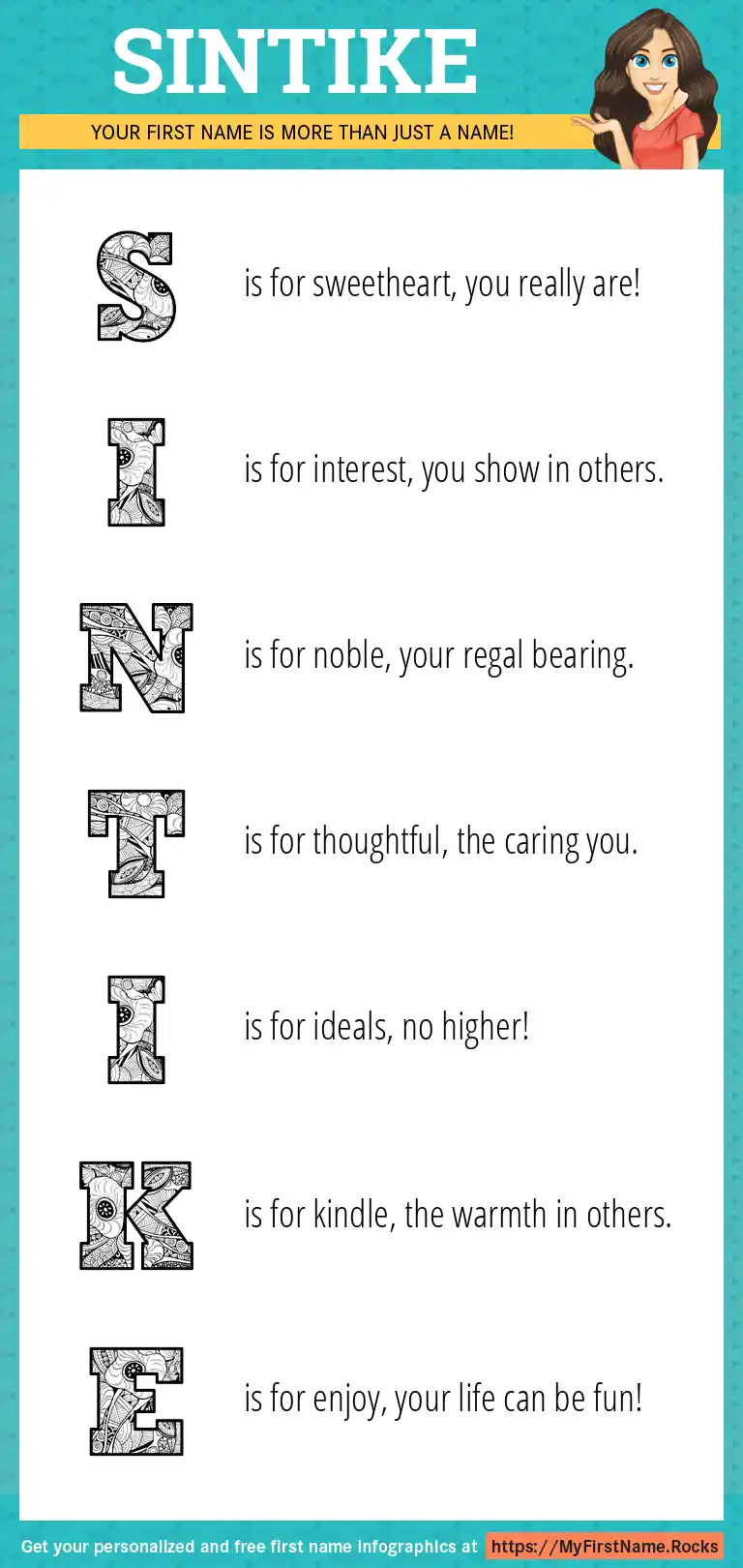 SINTIKE

YOUR FIRST NAME IS MORE THAN JUST A NAME!

S is for sweetheart, you really are!

I is for interest, you show in others.

N is for noble, your regal bearing.

T is for thoughtful, the caring you.

I is for ideals, no higher!

K is for kindle, the warmth in others.

E is for enjoy, your life can be fun!

Get your personalized and free first name infographics at https://MyFirstName.Rocks