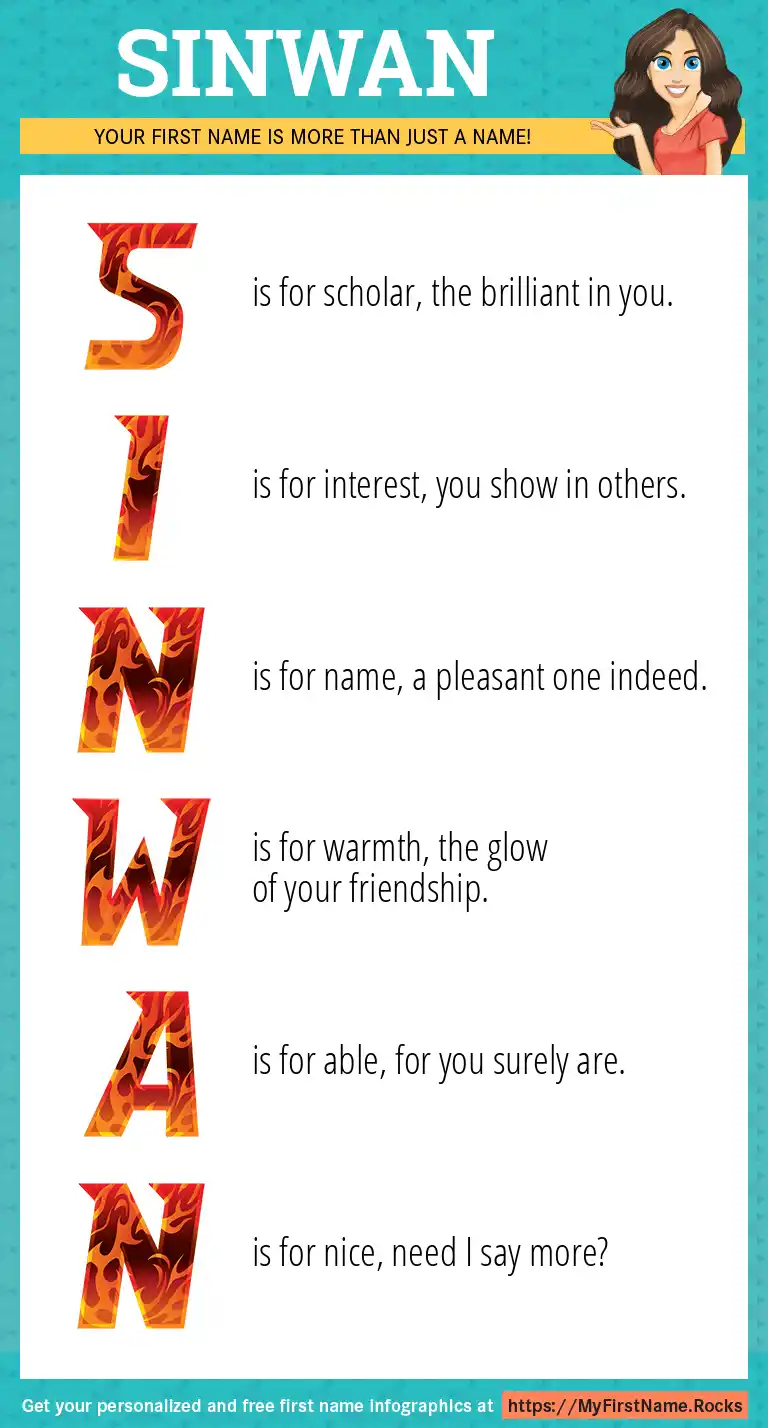 SINWAN

YOUR FIRST NAME IS MORE THAN JUST A NAME!

S is for scholar, the brilliant in you.

I is for interest, you show in others.

N is for name, a pleasant one indeed.

W is for warmth, the glow of your friendship.

A is for able, for you surely are.

N is for nice, need I say more?

Get your personalized and free first name infographics at https://MyFirstName.Rocks