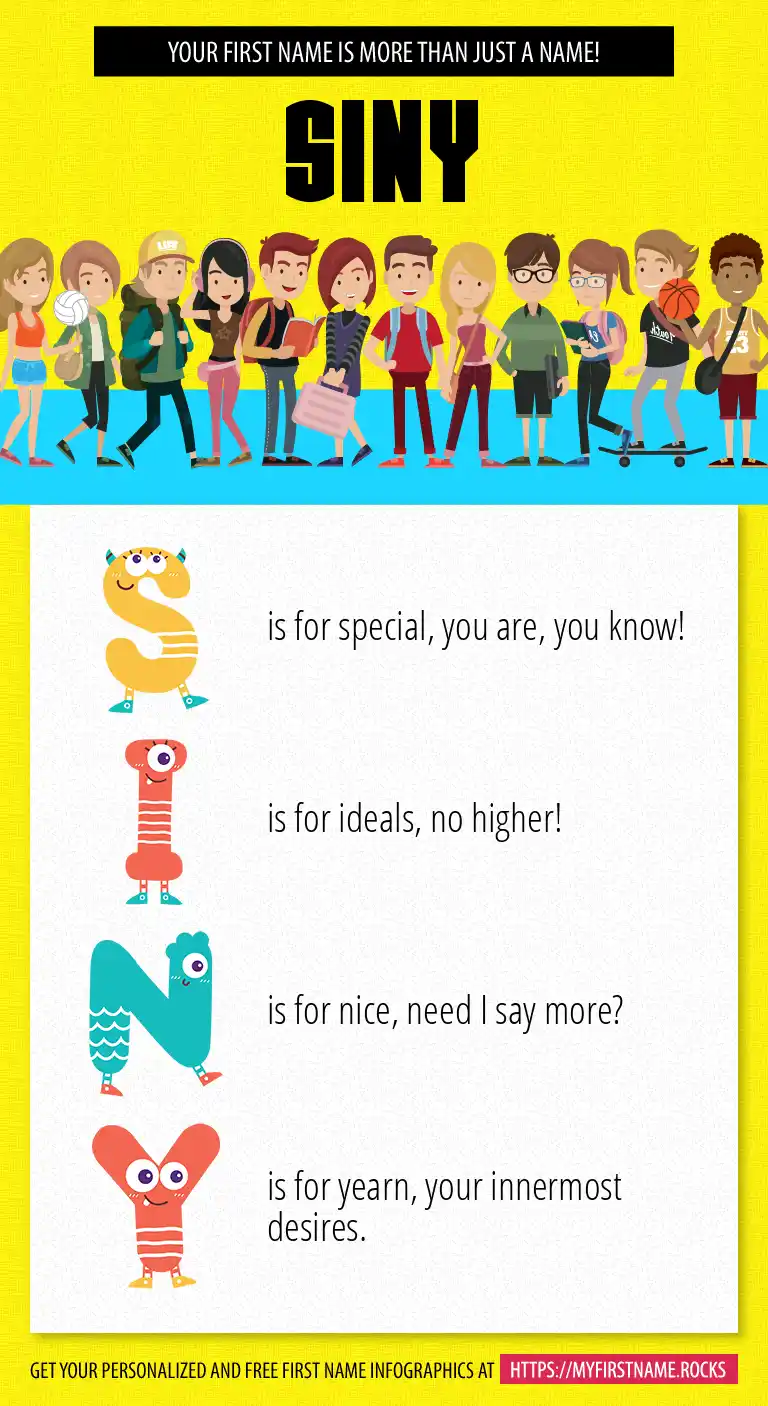 YOUR FIRST NAME IS MORE THAN JUST A NAME!

SINY

S is for special, you are, you know!

I is for ideals, no higher!

N is for nice, need I say more?

Y is for yearn, your innermost desires.

GET YOUR PERSONALIZED AND FREE FIRST NAME INFOGRAPHICS AT HTTPS://MYFIRSTNAME.ROCKS