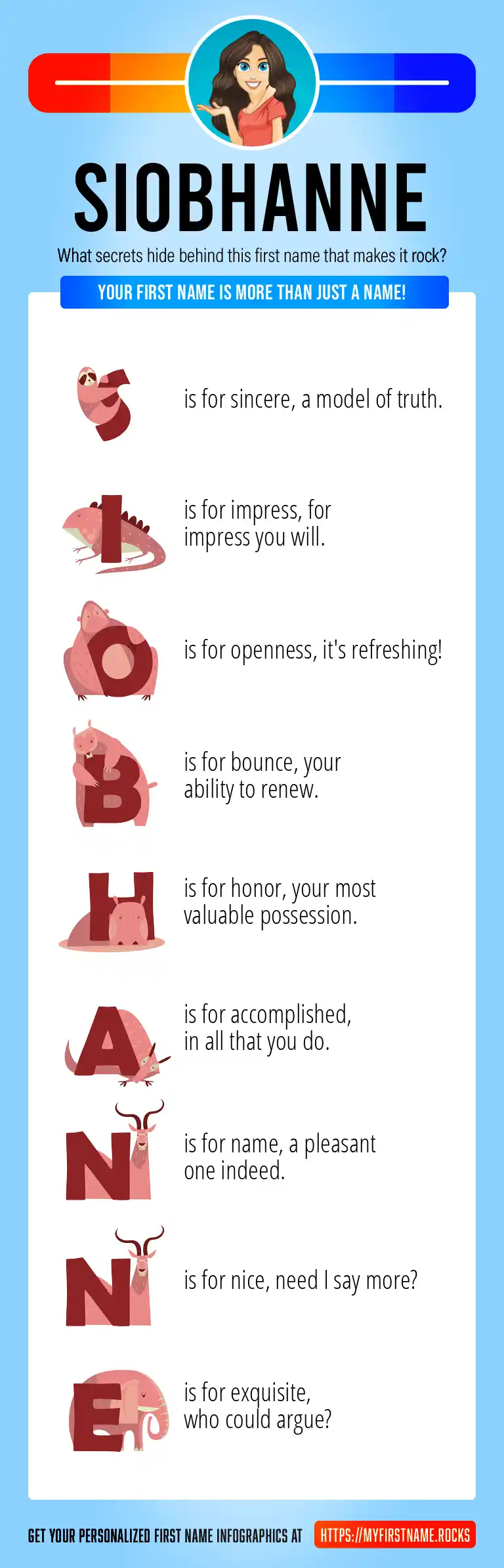 SIOBHANNE

What secrets hide behind this first name that makes it rock?

YOUR FIRST NAME IS MORE THAN JUST A NAME!

S is for sincere, a model of truth.

I is for impress, for impress you will.

O is for openness, it's refreshing!

B is for bounce, your ability to renew.

H is for honor, your most valuable possession.

A is for accomplished, in all that you do.

N is for name, a pleasant one indeed.

N is for nice, need I say more?

E is for exquisite, who could argue?

GET YOUR PERSONALIZED FIRST NAME INFOGRAPHICS AT HTTPS://MYFIRSTNAME.ROCKS