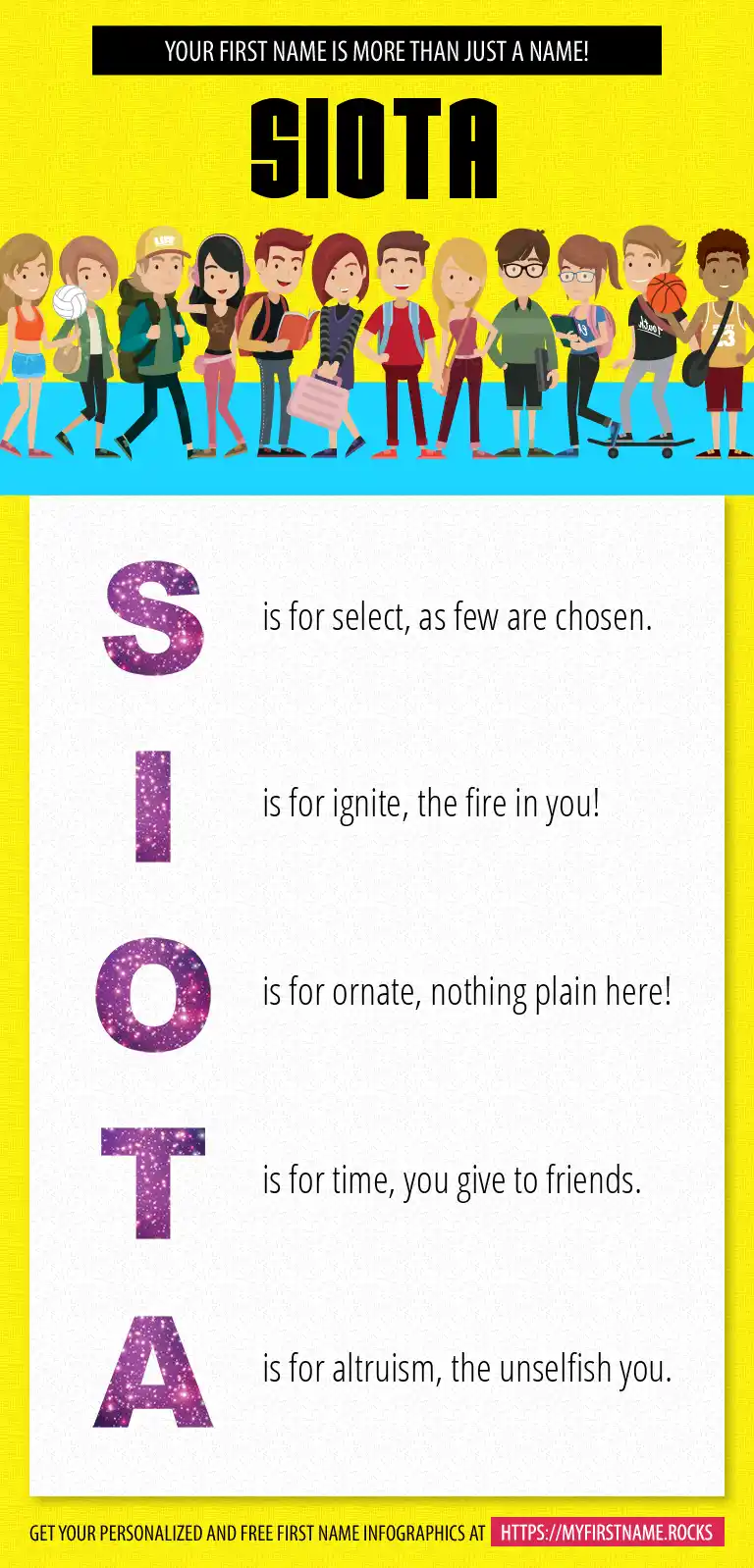 YOUR FIRST NAME IS MORE THAN JUST A NAME!

SIOTA

S is for select, as few are chosen.

I is for ignite, the fire in you!

O is for ornate, nothing plain here!

T is for time, you give to friends.

A is for altruism, the unselfish you.

GET YOUR PERSONALIZED AND FREE FIRST NAME INFOGRAPHICS AT HTTPS://MYFIRSTNAME.ROCKS