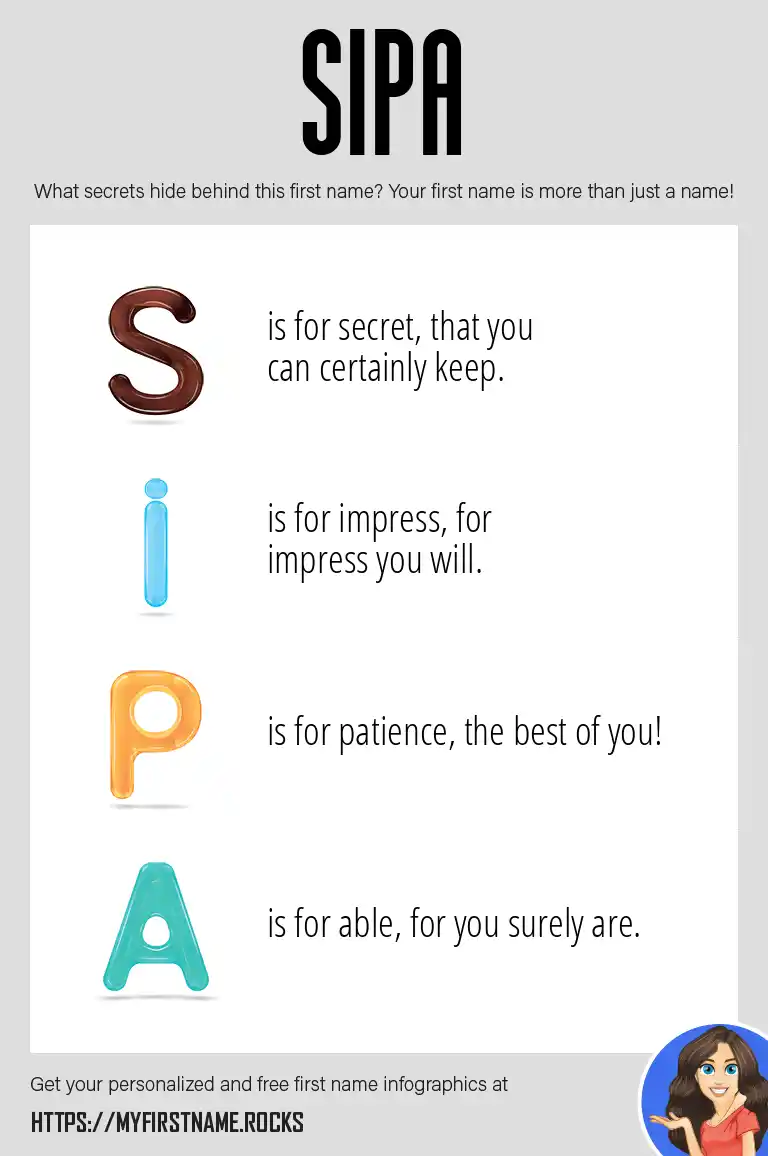 SIPA

What secrets hide behind this first name? Your first name is more than just a name!

S is for secret, that you can certainly keep.

i is for impress, for impress you will.

P is for patience, the best of you!

A is for able, for you surely are.

Get your personalized and free first name infographics at

HTTPS://MYFIRSTNAME.ROCKS