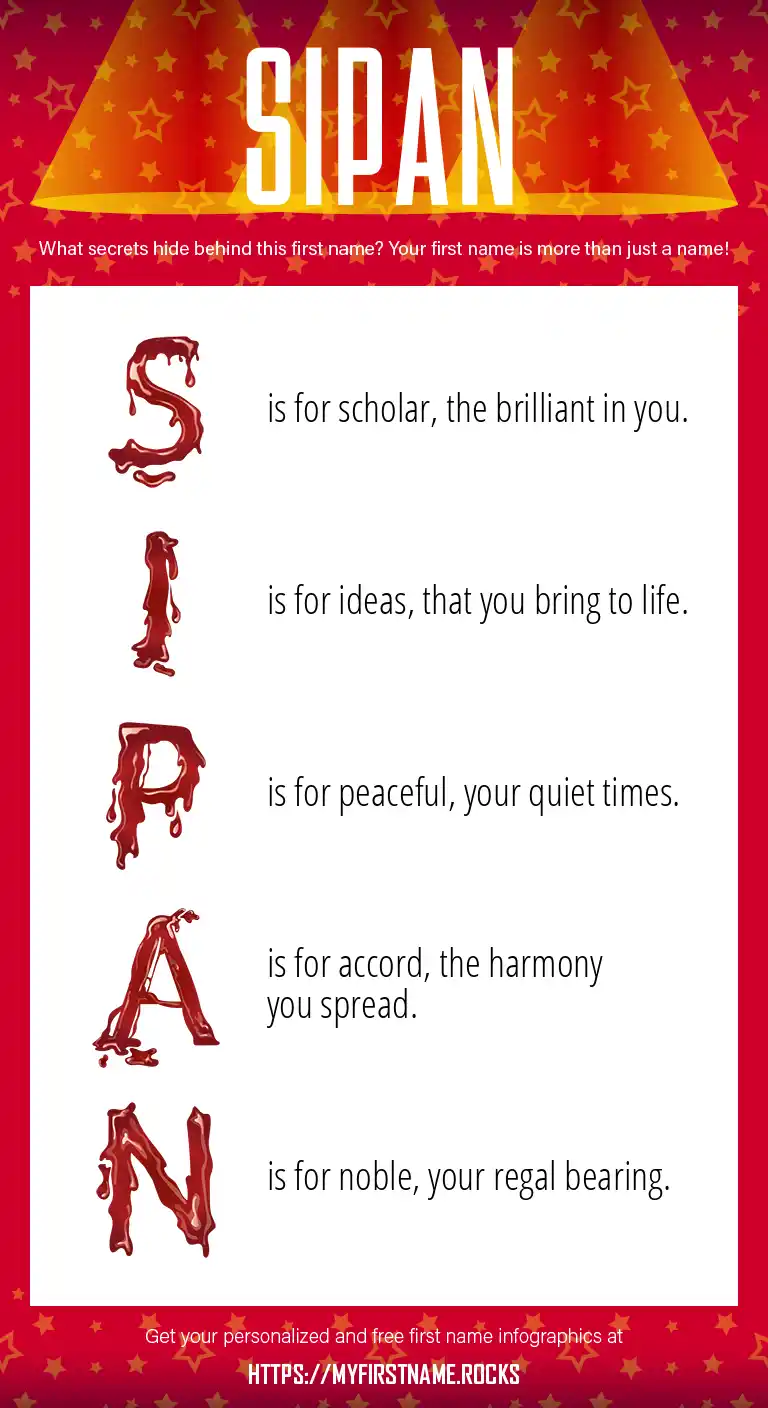 SIPAN

What secrets hide behind this first name? Your first name is more than just a name!

S is for scholar, the brilliant in you.

I is for ideas, that you bring to life.

P is for peaceful, your quiet times.

A is for accord, the harmony you spread.

N is for noble, your regal bearing.

Get your personalized and free first name infographics at

HTTPS://MYFIRSTNAME.ROCKS