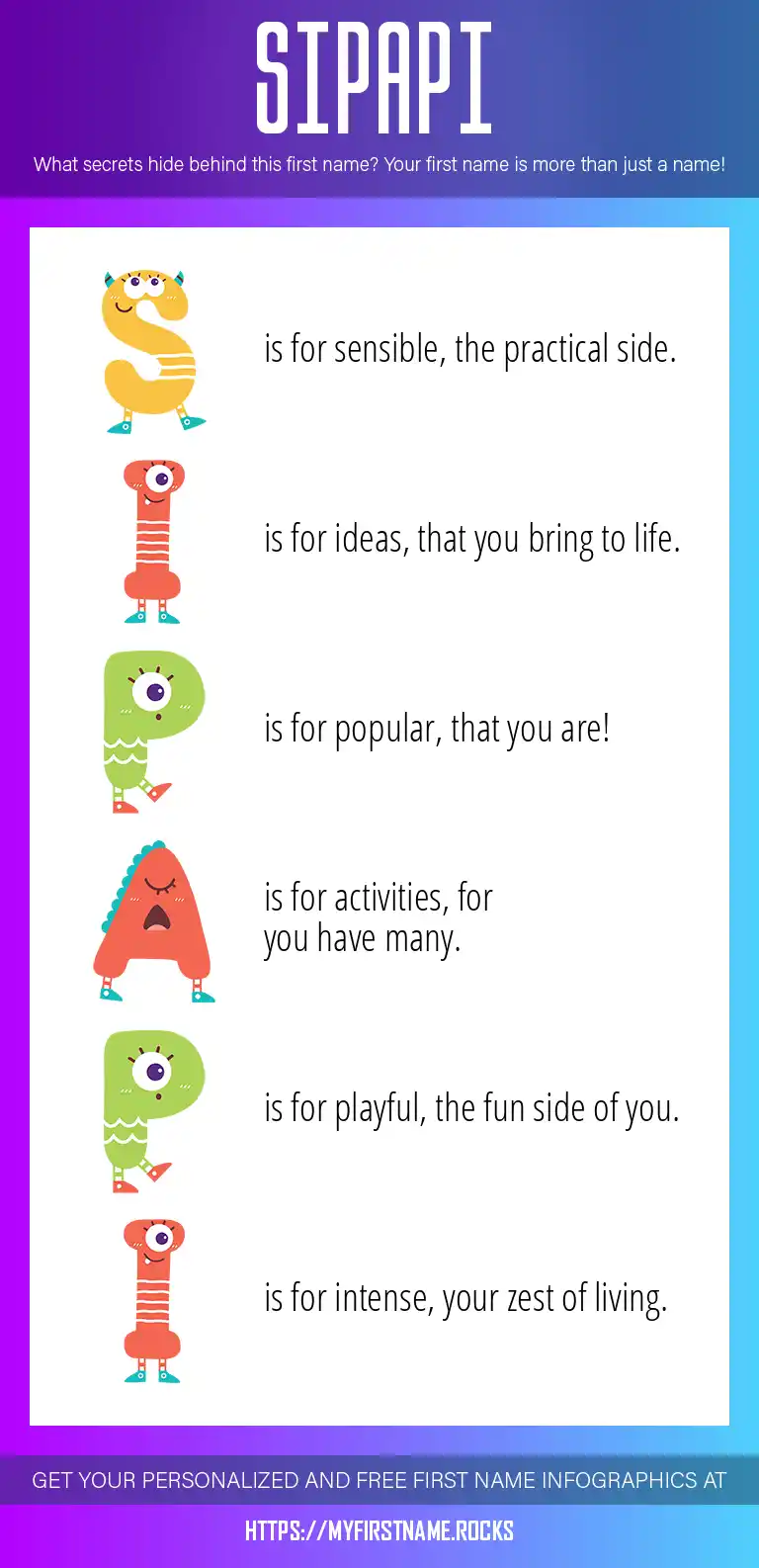 SIPAPI

What secrets hide behind this first name? Your first name is more than just a name!

S is for sensible, the practical side.

I is for ideas, that you bring to life.

P is for popular, that you are!

A is for activities, for you have many.

P is for playful, the fun side of you.

I is for intense, your zest of living.

GET YOUR PERSONALIZED AND FREE FIRST NAME INFOGRAPHICS AT

HTTPS://MYFIRSTNAME.ROCKS