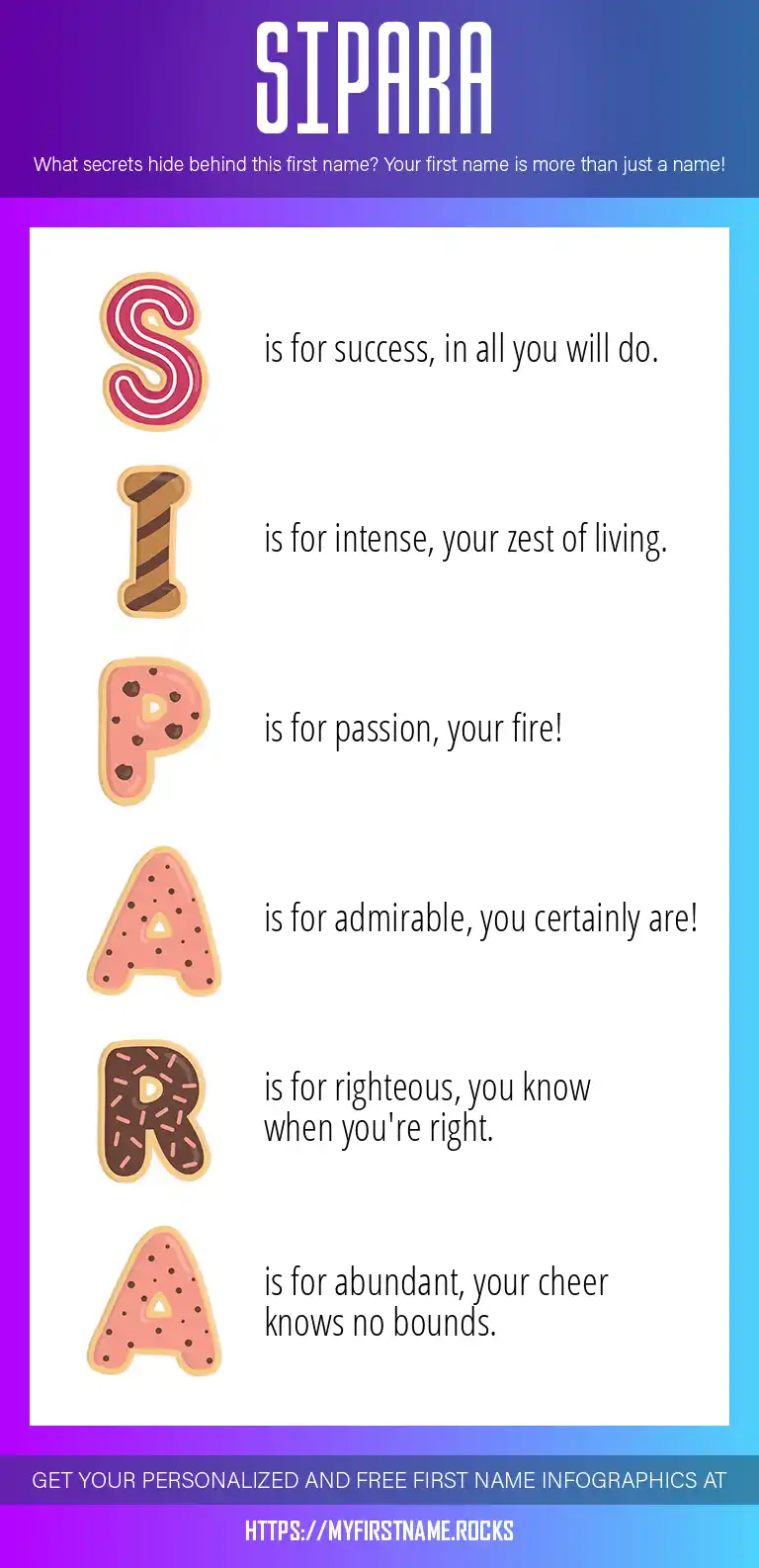 SIPARA

What secrets hide behind this first name? Your first name is more than just a name!

S is for success, in all you will do.

I is for intense, your zest of living.

P is for passion, your fire!

A is for admirable, you certainly are!

R is for righteous, you know when you're right.

A is for abundant, your cheer knows no bounds.

GET YOUR PERSONALIZED AND FREE FIRST NAME INFOGRAPHICS AT

HTTPS://MYFIRSTNAME.ROCKS