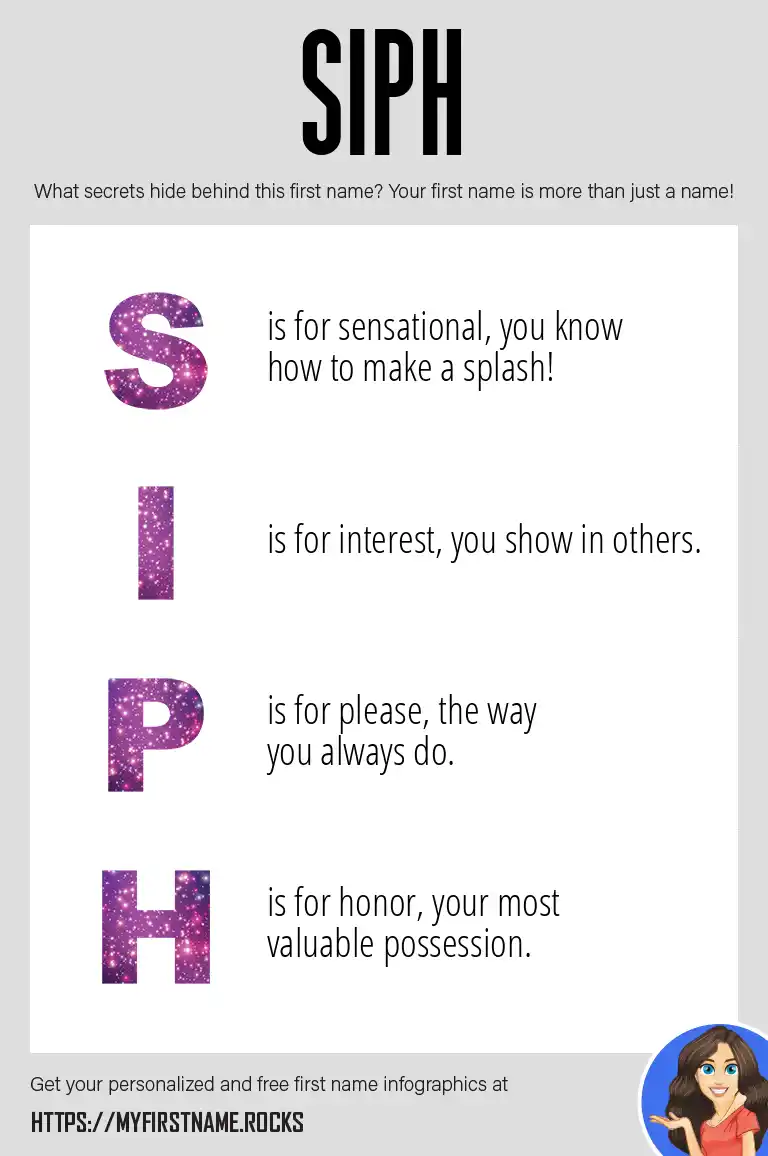 SIPH

What secrets hide behind this first name? Your first name is more than just a name!

S is for sensational, you know how to make a splash!

I is for interest, you show in others.

P is for please, the way you always do.

H is for honor, your most valuable possession.

Get your personalized and free first name infographics at

HTTPS://MYFIRSTNAME.ROCKS