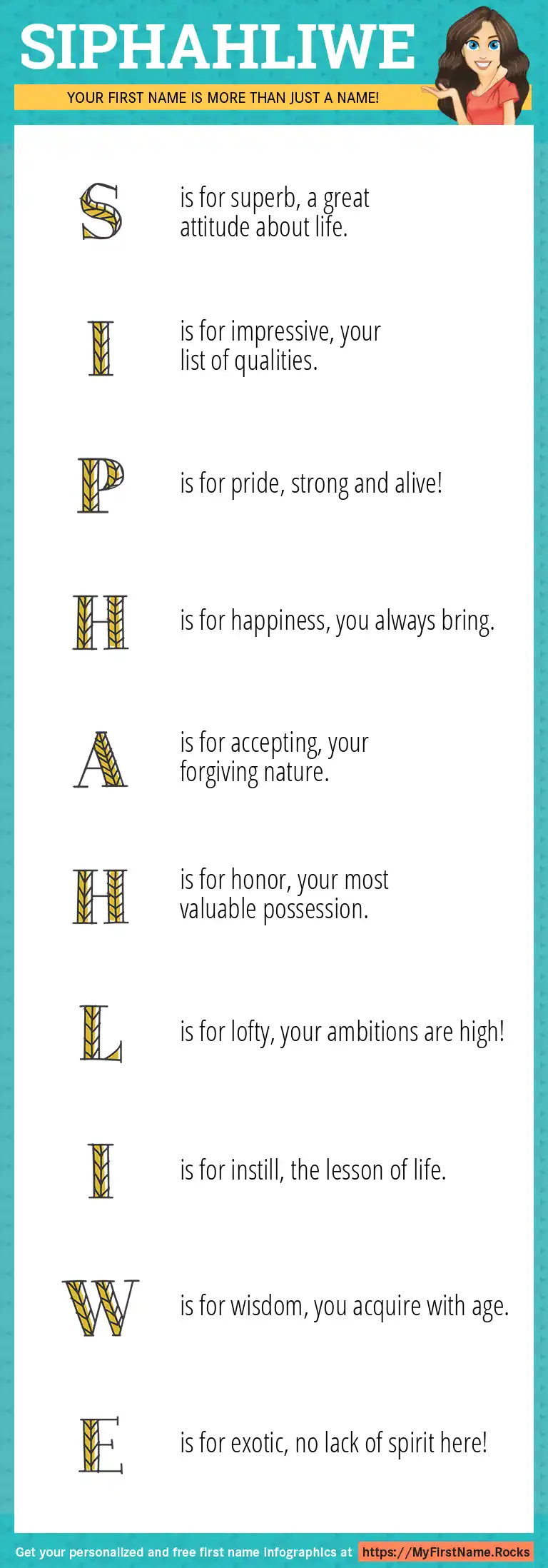 SIPHAHLIWE

YOUR FIRST NAME IS MORE THAN JUST A NAME!

S is for superb, a great attitude about life.

I is for impressive, your list of qualities.

P is for pride, strong and alive!

H is for happiness, you always bring.

A is for accepting, your forgiving nature.

H is for honor, your most valuable possession.

L is for lofty, your ambitions are high!

I is for instill, the lesson of life.

W is for wisdom, you acquire with age.

E is for exotic, no lack of spirit here!

Get your personalized and free first name infographics at https://MyFirstName.Rocks