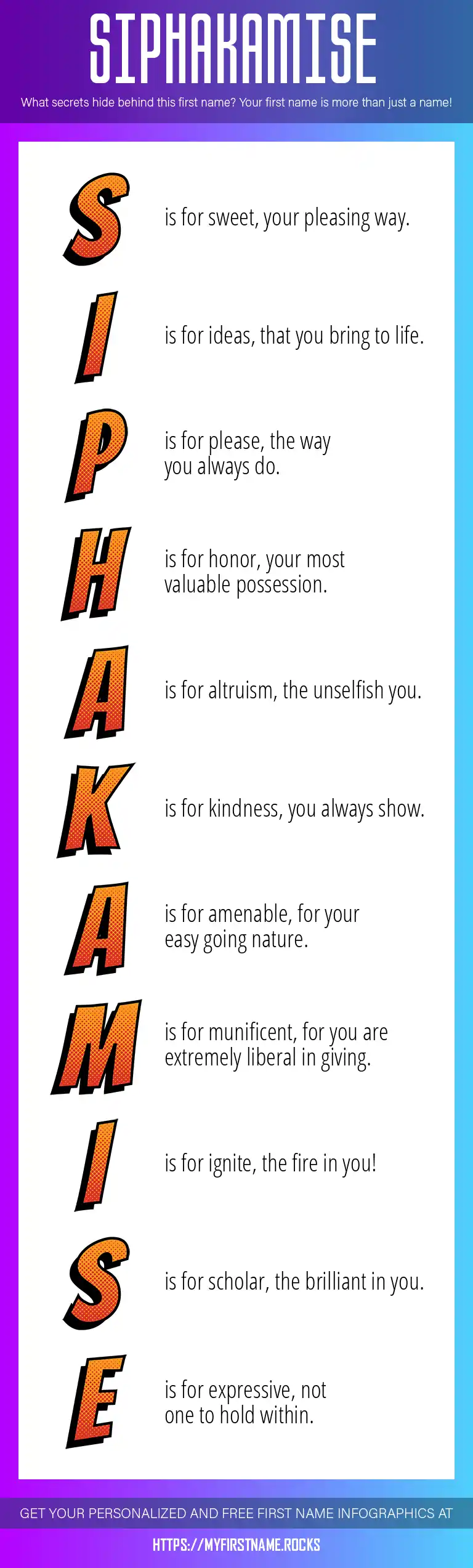 SIPHAKAMISE

What secrets hide behind this first name? Your first name is more than just a name!

S is for sweet, your pleasing way.

I is for ideas, that you bring to life.

P is for please, the way you always do.

H is for honor, your most valuable possession.

A is for altruism, the unselfish you.

K is for kindness, you always show.

A is for amenable, for your easy going nature.

M is for munificent, for you are extremely liberal in giving.

I is for ignite, the fire in you!

S is for scholar, the brilliant in you.

E is for expressive, not one to hold within.

GET YOUR PERSONALIZED AND FREE FIRST NAME INFOGRAPHICS AT

HTTPS://MYFIRSTNAME.ROCKS