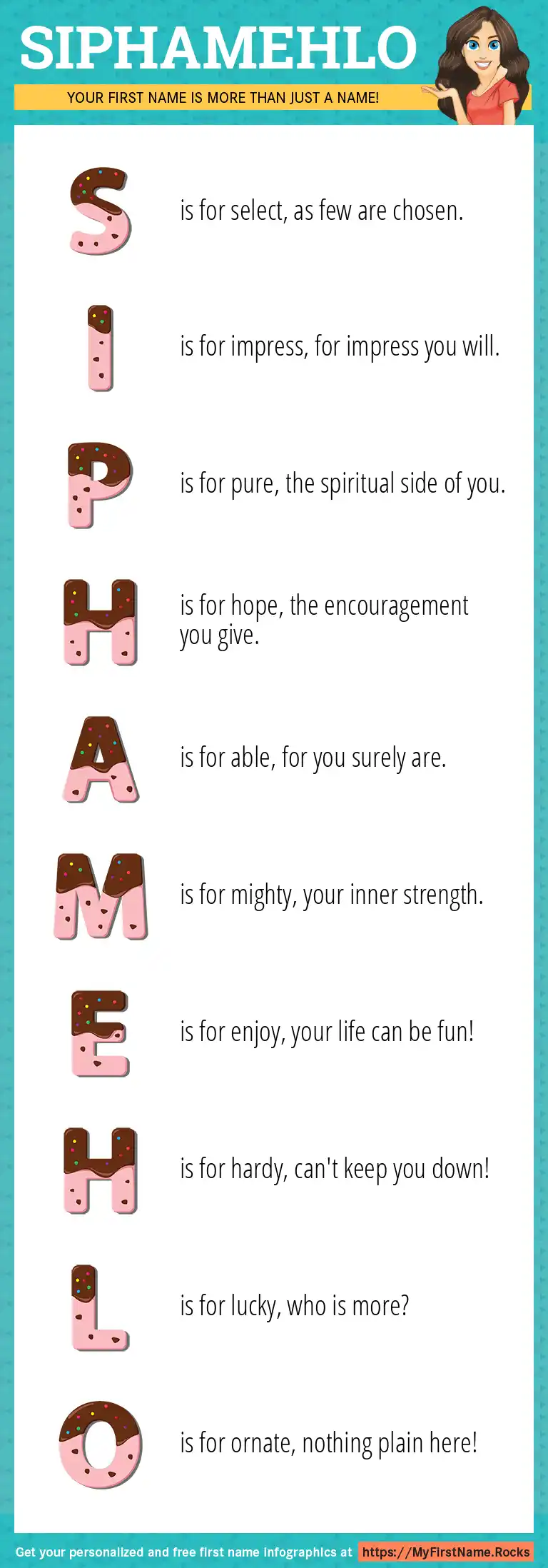 SIPHAMEHLO

YOUR FIRST NAME IS MORE THAN JUST A NAME!

S is for select, as few are chosen.

I is for impress, for impress you will.

P is for pure, the spiritual side of you.

H is for hope, the encouragement you give.

A is for able, for you surely are.

M is for mighty, your inner strength.

E is for enjoy, your life can be fun!

H is for hardy, can't keep you down!

L is for lucky, who is more?

O is for ornate, nothing plain here!

Get your personalized and free first name infographics at https://MyFirstName.Rocks