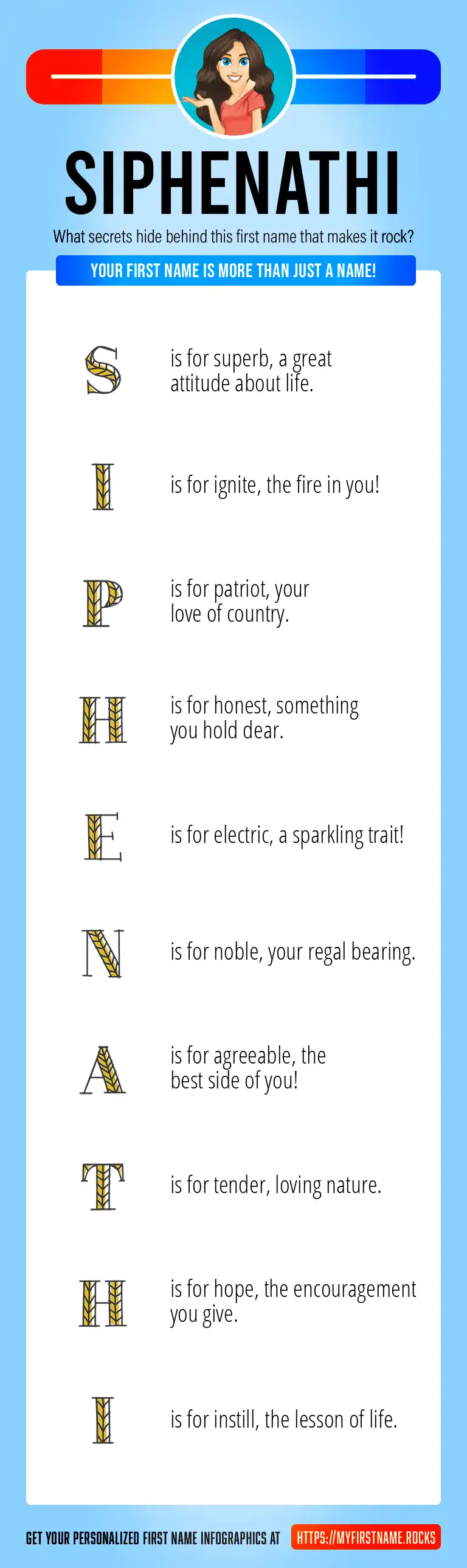 SIPHENATHI

What secrets hide behind this first name that makes it rock?

YOUR FIRST NAME IS MORE THAN JUST A NAME!

S is for superb, a great attitude about life.

I is for ignite, the fire in you!

P is for patriot, your love of country.

H is for honest, something you hold dear.

E is for electric, a sparkling trait!

N is for noble, your regal bearing.

A is for agreeable, the best side of you!

T is for tender, loving nature.

H is for hope, the encouragement you give.

I is for instill, the lesson of life.

GET YOUR PERSONALIZED FIRST NAME INFOGRAPHICS AT HTTPS://MYFIRSTNAME.ROCKS