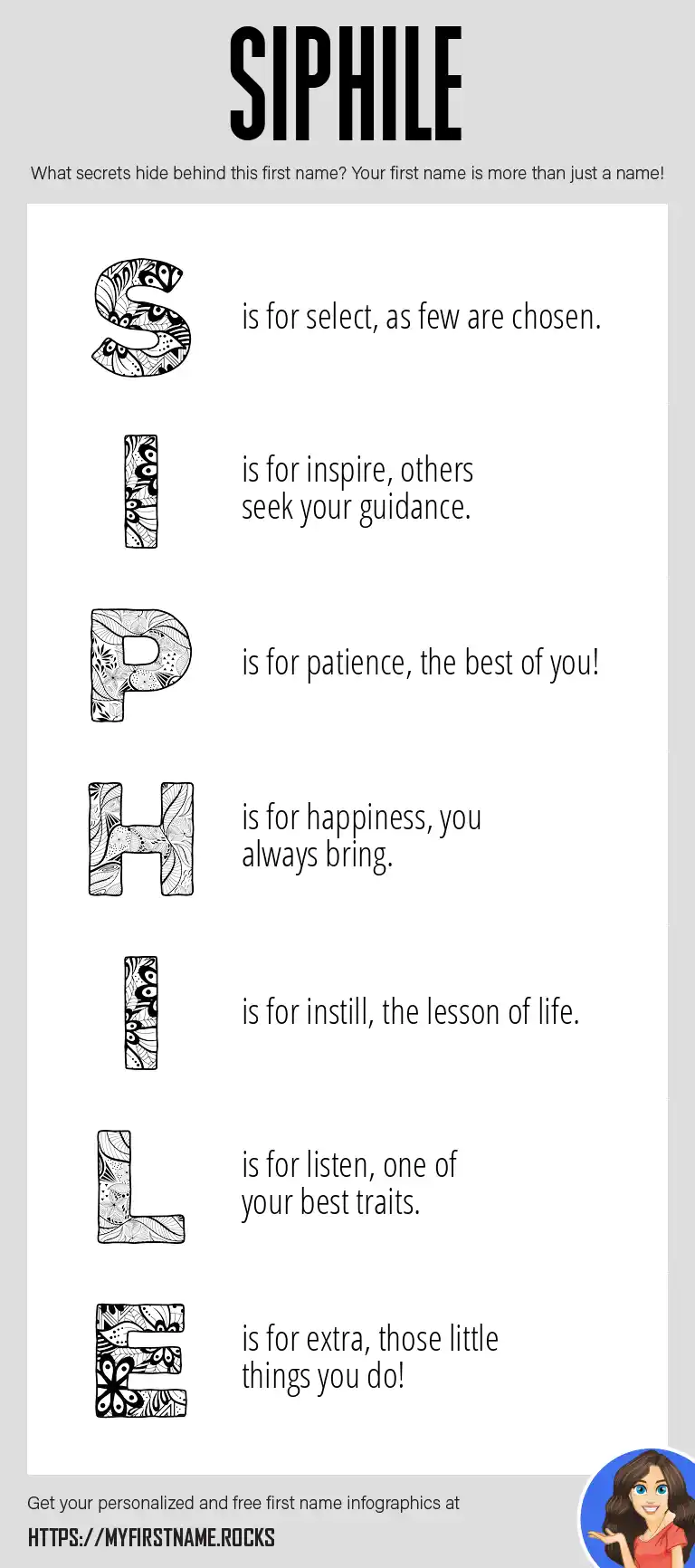 SIPHILE

What secrets hide behind this first name? Your first name is more than just a name!

S is for select, as few are chosen.

I is for inspire, others seek your guidance.

P is for patience, the best of you!

H is for happiness, you always bring.

I is for instill, the lesson of life.

L is for listen, one of your best traits.

E is for extra, those little things you do!

Get your personalized and free first name infographics at

HTTPS://MYFIRSTNAME.ROCKS