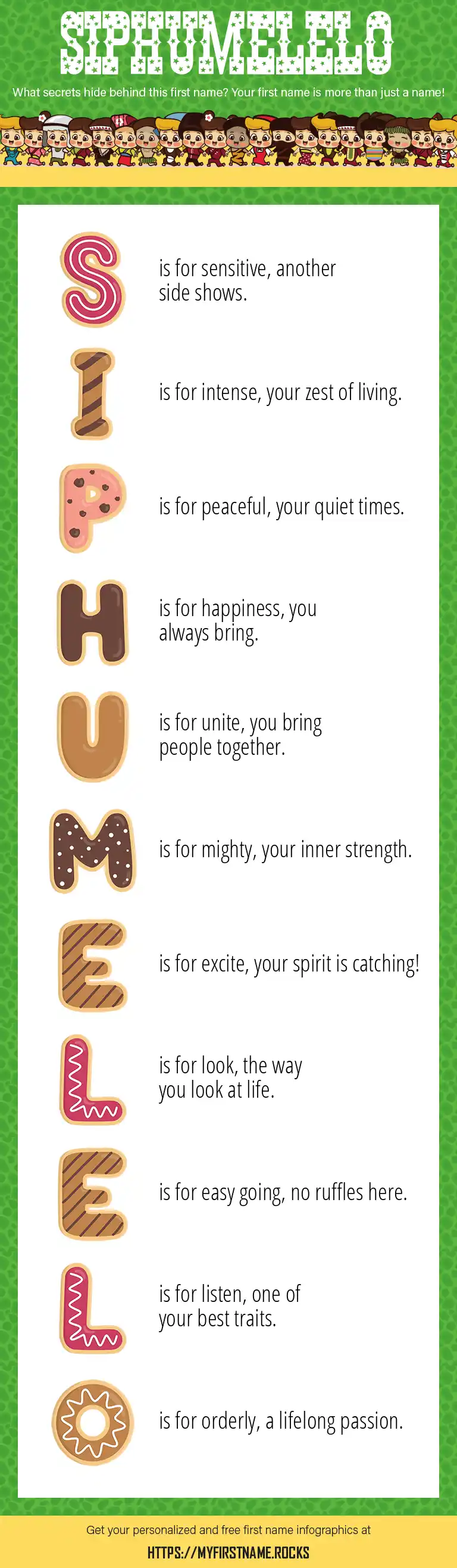 SIPHUMELELO

What secrets hide behind this first name? Your first name is more than just a name!

S is for sensitive, another side shows.

I is for intense, your zest of living.

P is for peaceful, your quiet times.

H is for happiness, you always bring.

U is for unite, you bring people together.

M is for mighty, your inner strength.

E is for excite, your spirit is catching!

L is for look, the way you look at life.

E is for easy going, no ruffles here.

L is for listen, one of your best traits.

O is for orderly, a lifelong passion.

Get your personalized and free first name infographics at

HTTPS://MYFIRSTNAME.ROCKS