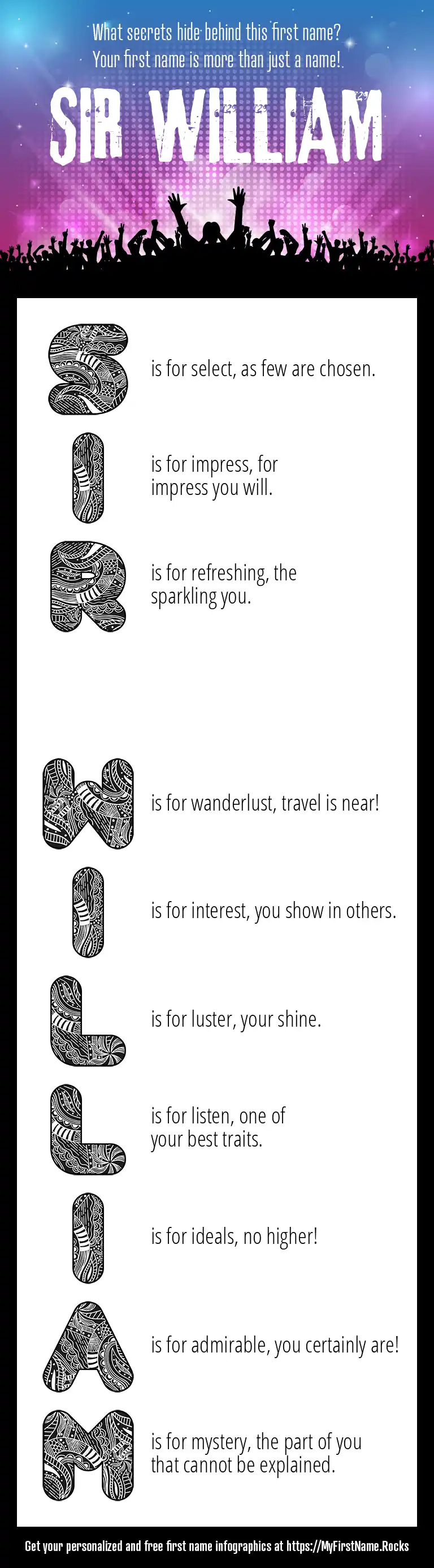 What secrets hide behind this first name?
Your first name is more than just a name!

SIR WILLIAM

S is for select, as few are chosen.

I is for impress, for impress you will.

R is for refreshing, the sparkling you.

W is for wanderlust, travel is near!

I is for interest, you show in others.

L is for luster, your shine.

L is for listen, one of your best traits.

I is for ideals, no higher!

A is for admirable, you certainly are!

M is for mystery, the part of you that cannot be explained.

Get your personalized and free first name infographics at https://MyFirstName.Rocks