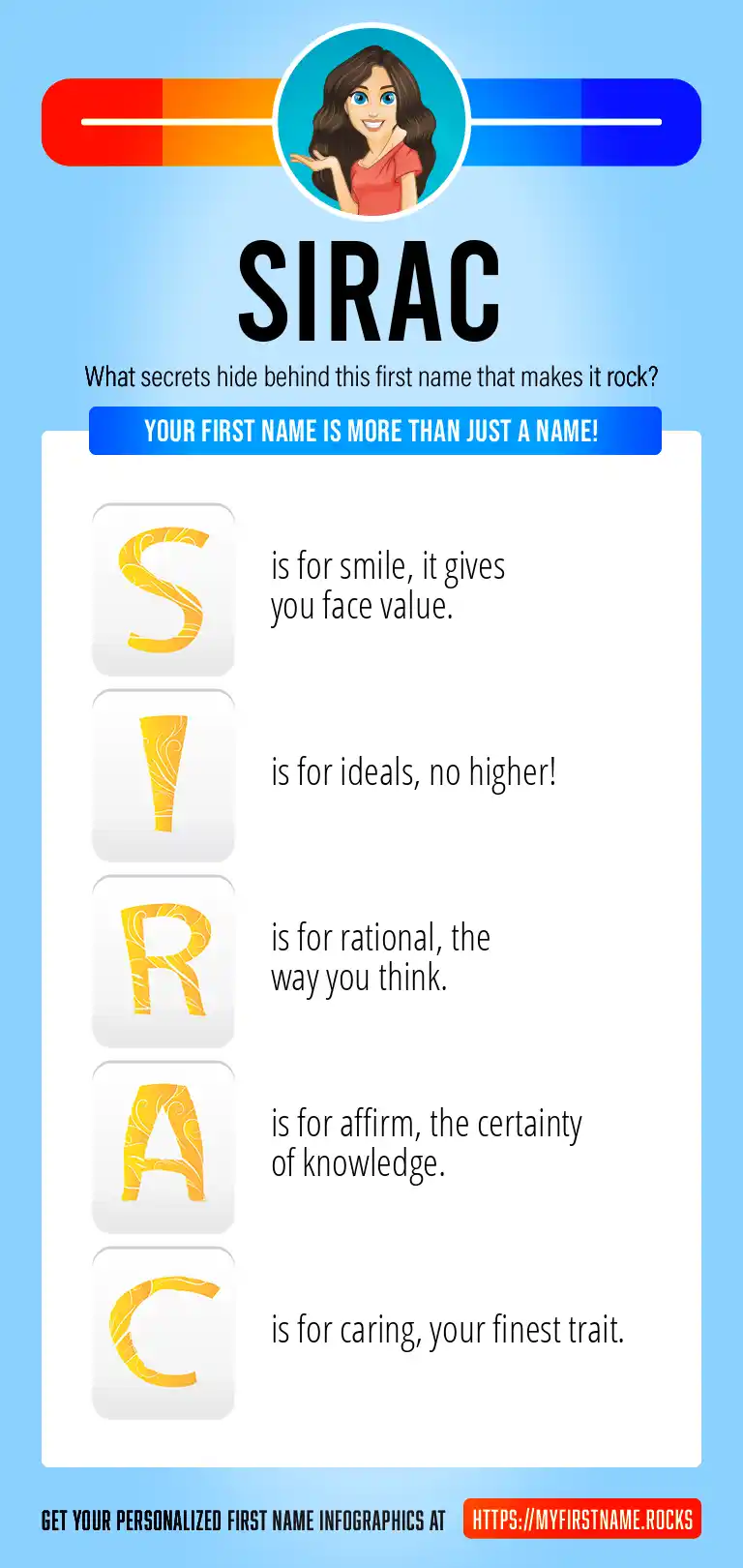 SIRAC

What secrets hide behind this first name that makes it rock?

YOUR FIRST NAME IS MORE THAN JUST A NAME!

S is for smile, it gives you face value.

I is for ideals, no higher!

R is for rational, the way you think.

A is for affirm, the certainty of knowledge.

C is for caring, your finest trait.

GET YOUR PERSONALIZED FIRST NAME INFOGRAPHICS AT HTTPS://MYFIRSTNAME.ROCKS