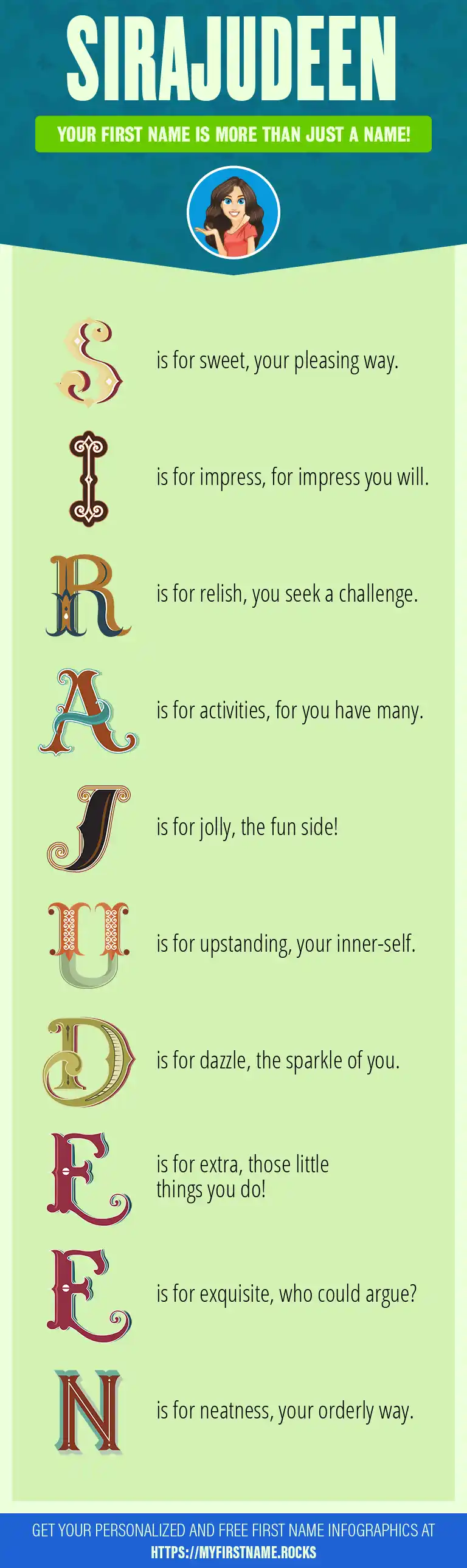 SIRAJUDEEN

YOUR FIRST NAME IS MORE THAN JUST A NAME!

S is for sweet, your pleasing way.

I is for impress, for impress you will.

R is for relish, you seek a challenge.

A is for activities, for you have many.

J is for jolly, the fun side!

U is for upstanding, your inner-self.

D is for dazzle, the sparkle of you.

E is for extra, those little things you do!

E is for exquisite, who could argue?

N is for neatness, your orderly way.

GET YOUR PERSONALIZED AND FREE FIRST NAME INFOGRAPHICS AT HTTPS://MYFIRSTNAME.ROCKS